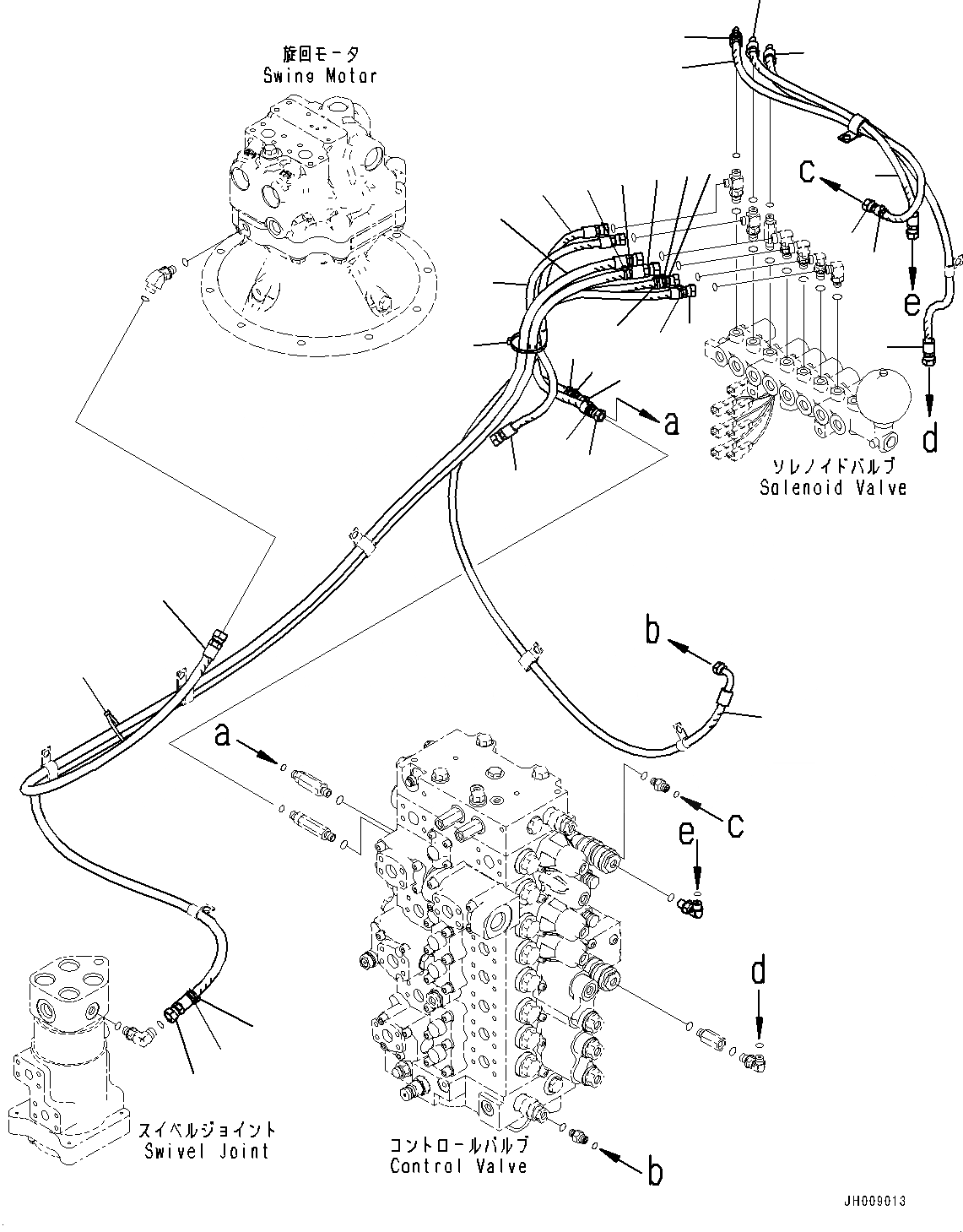 旋回モータ
Swing Motor

c

e

a

d

ソレノイドバルブ
Solenoid Valve

b

a

c

e

d

スイベルジョイント
Swivel Joint

コントロールバルブ
Control Valve

b

JH009013