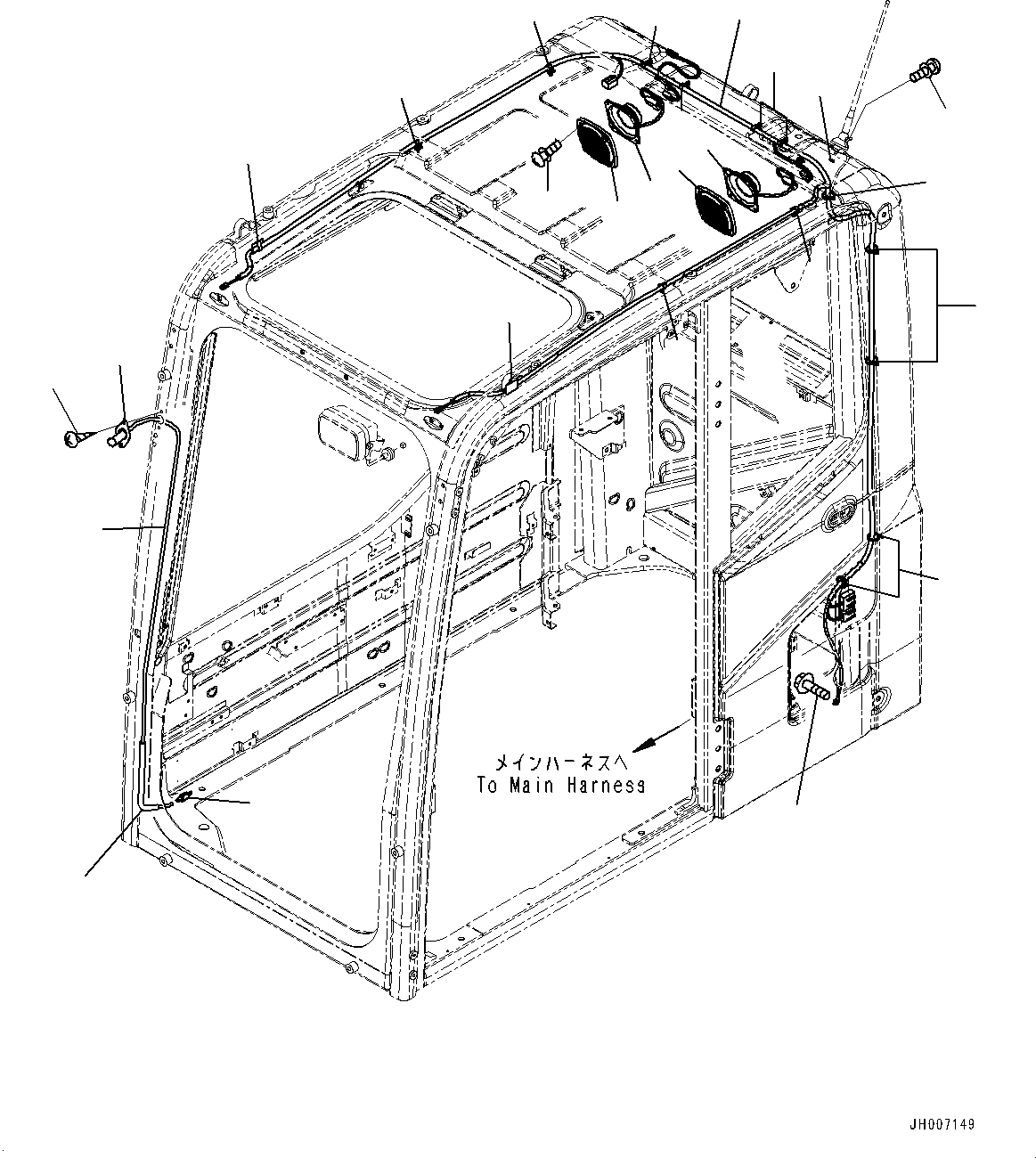 メインハーネスへ
To Main Harness

JH007149