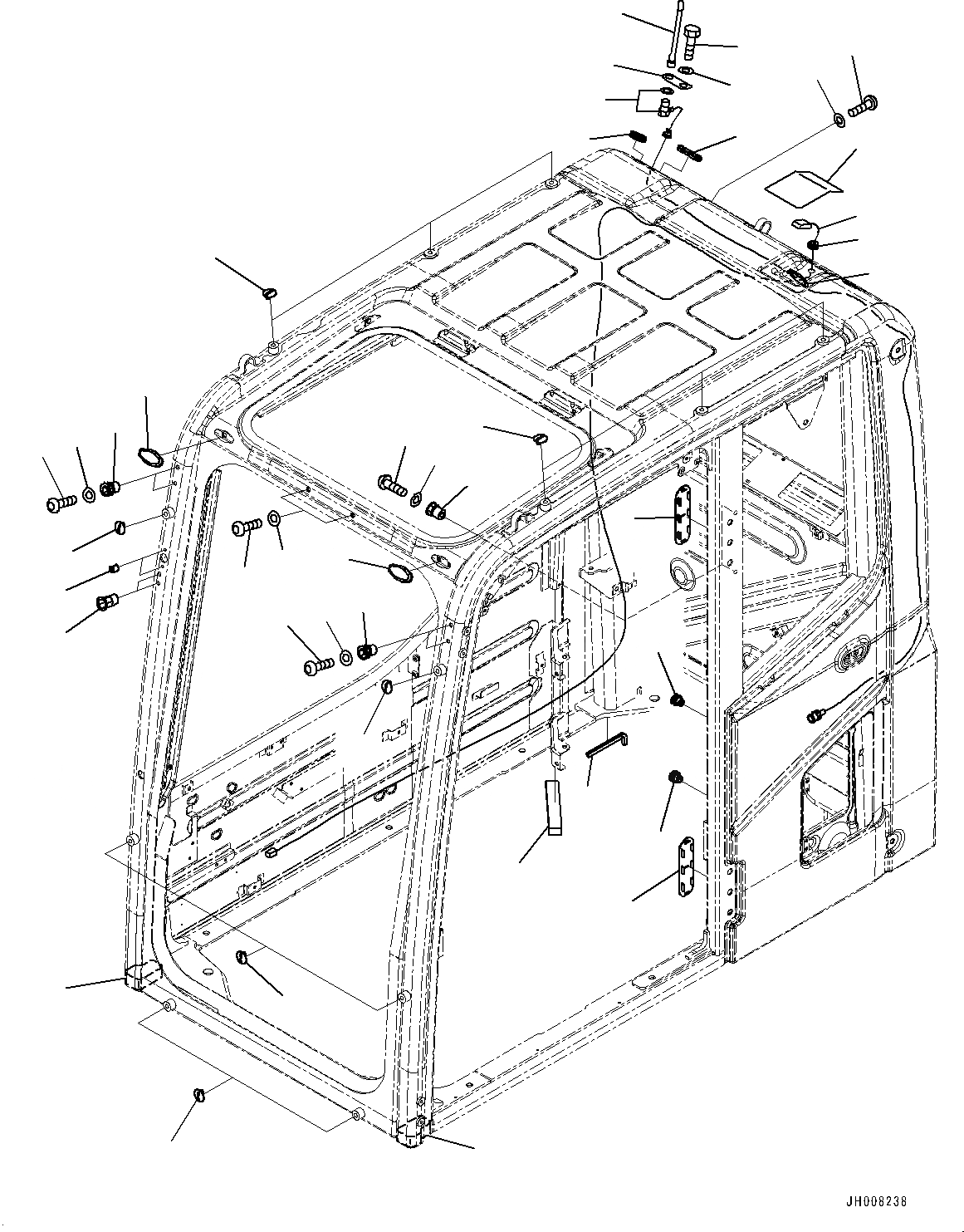 JH008238