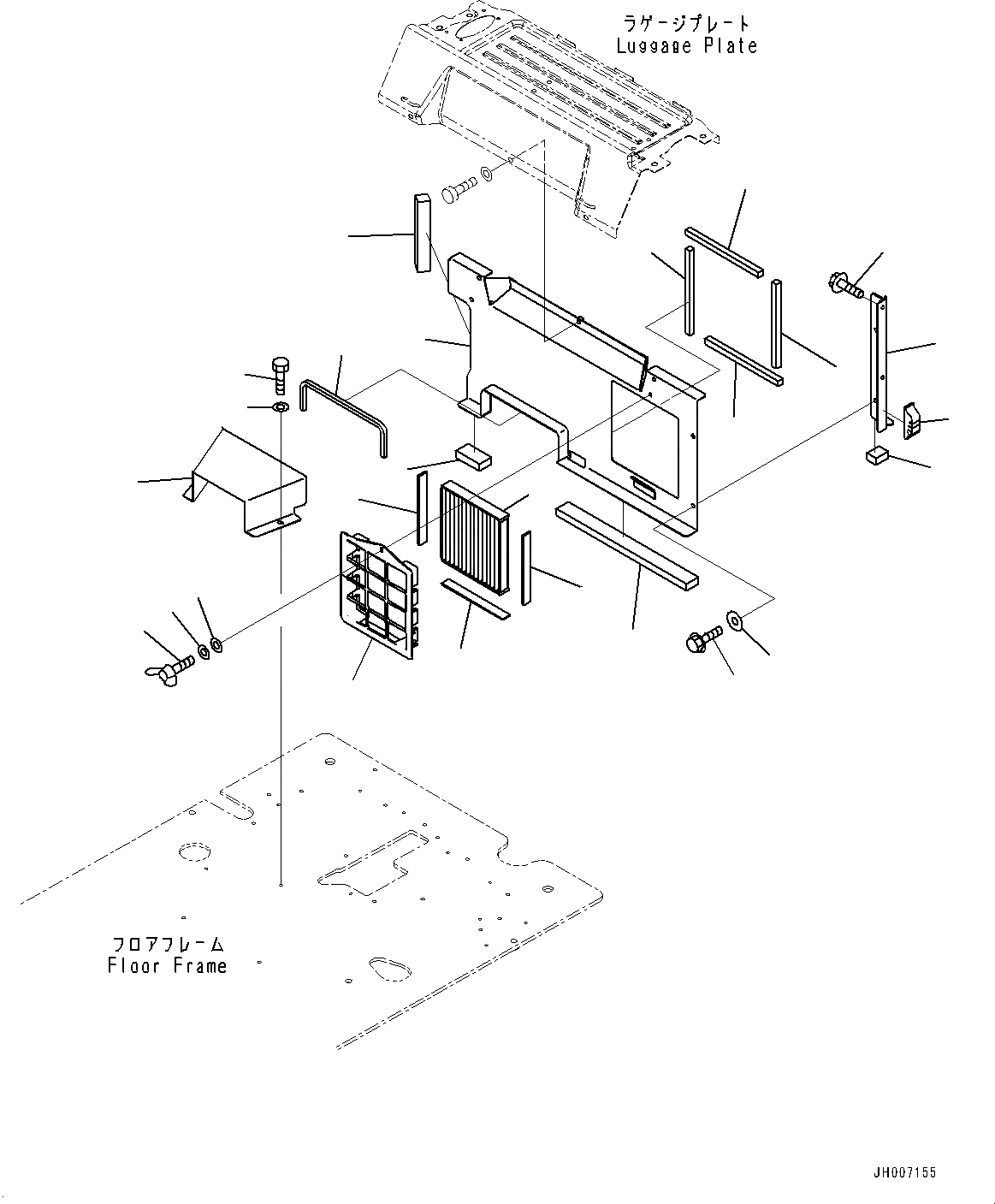 ラゲージプレート
Luggage Plate

フロアフレーム
Floor Frame

JH007155