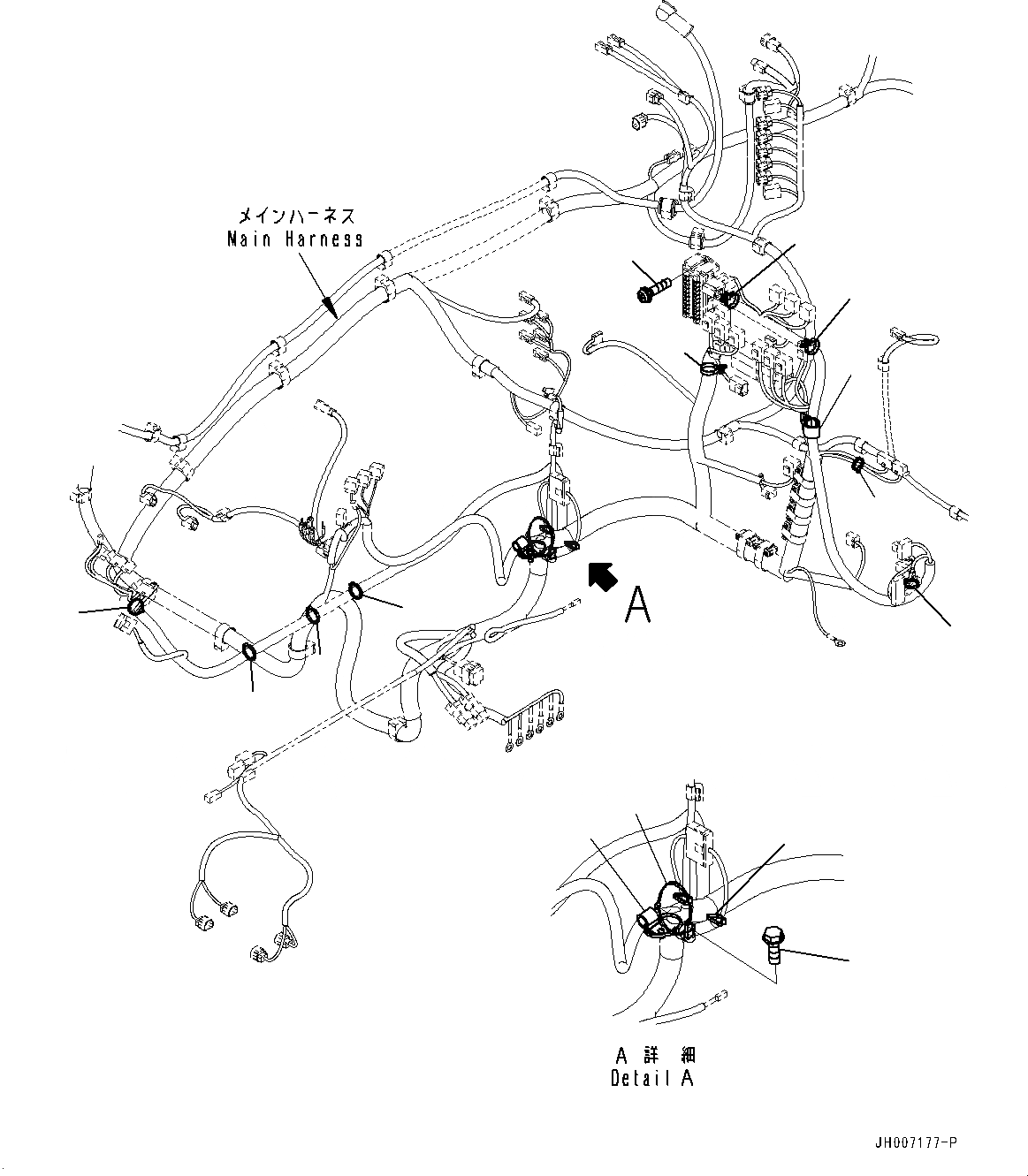 メインハーネス
Main Harness

A

A 詳 細
Detail A

JH007177-P