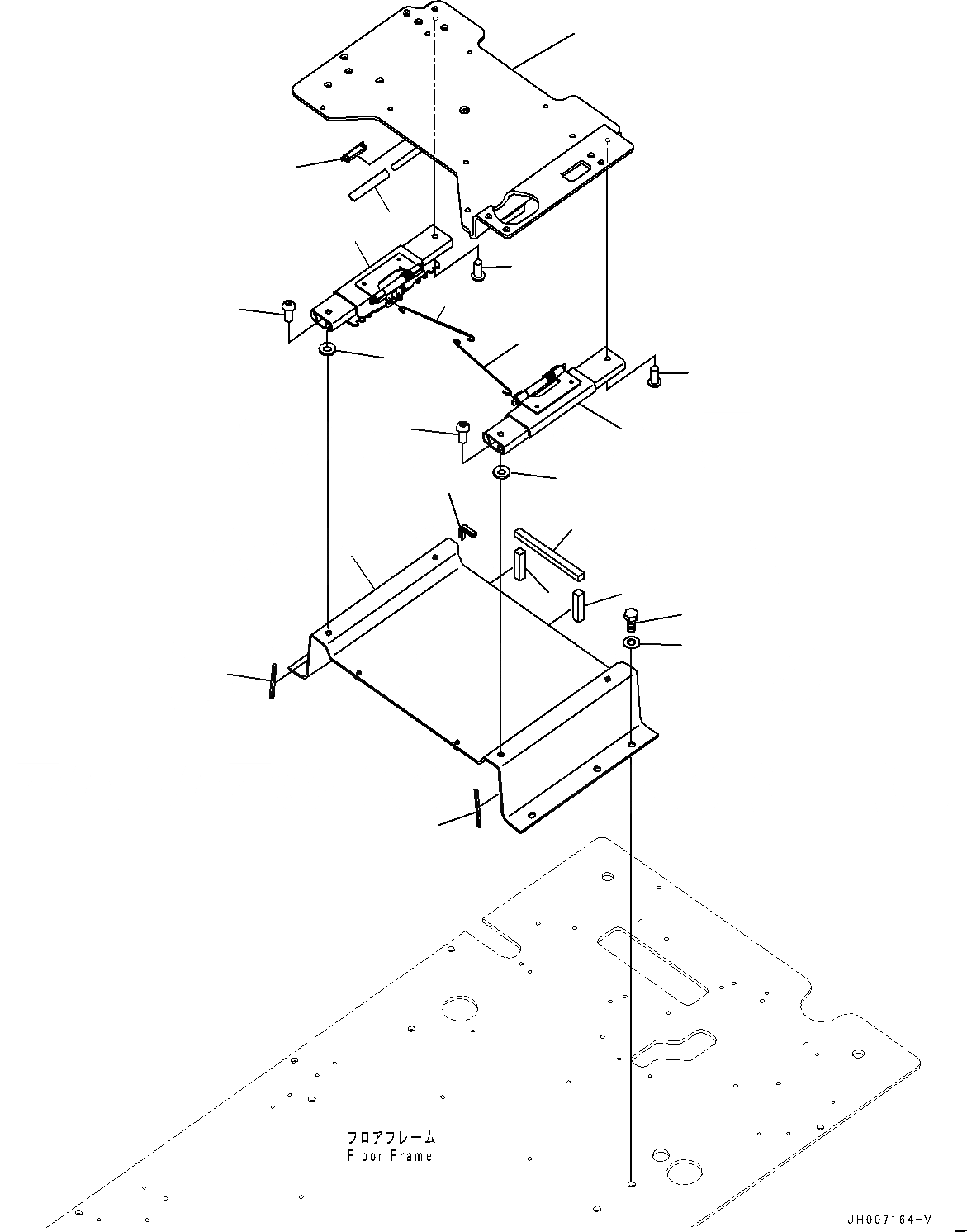 フロアフレーム
Floor Frame

JH007164-V