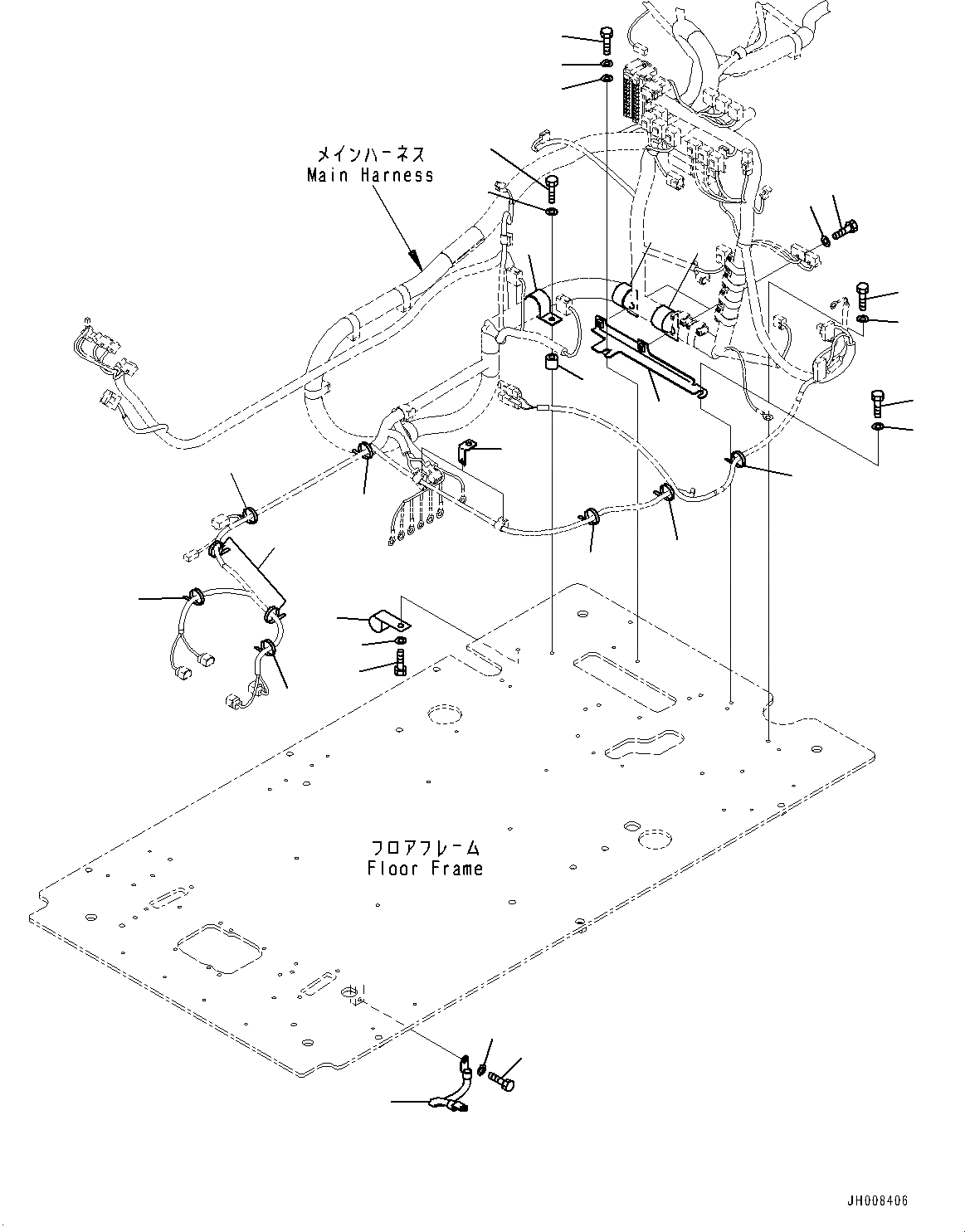 メインハーネス
Main Harness

フロアフレーム
Floor Frame

JH008406