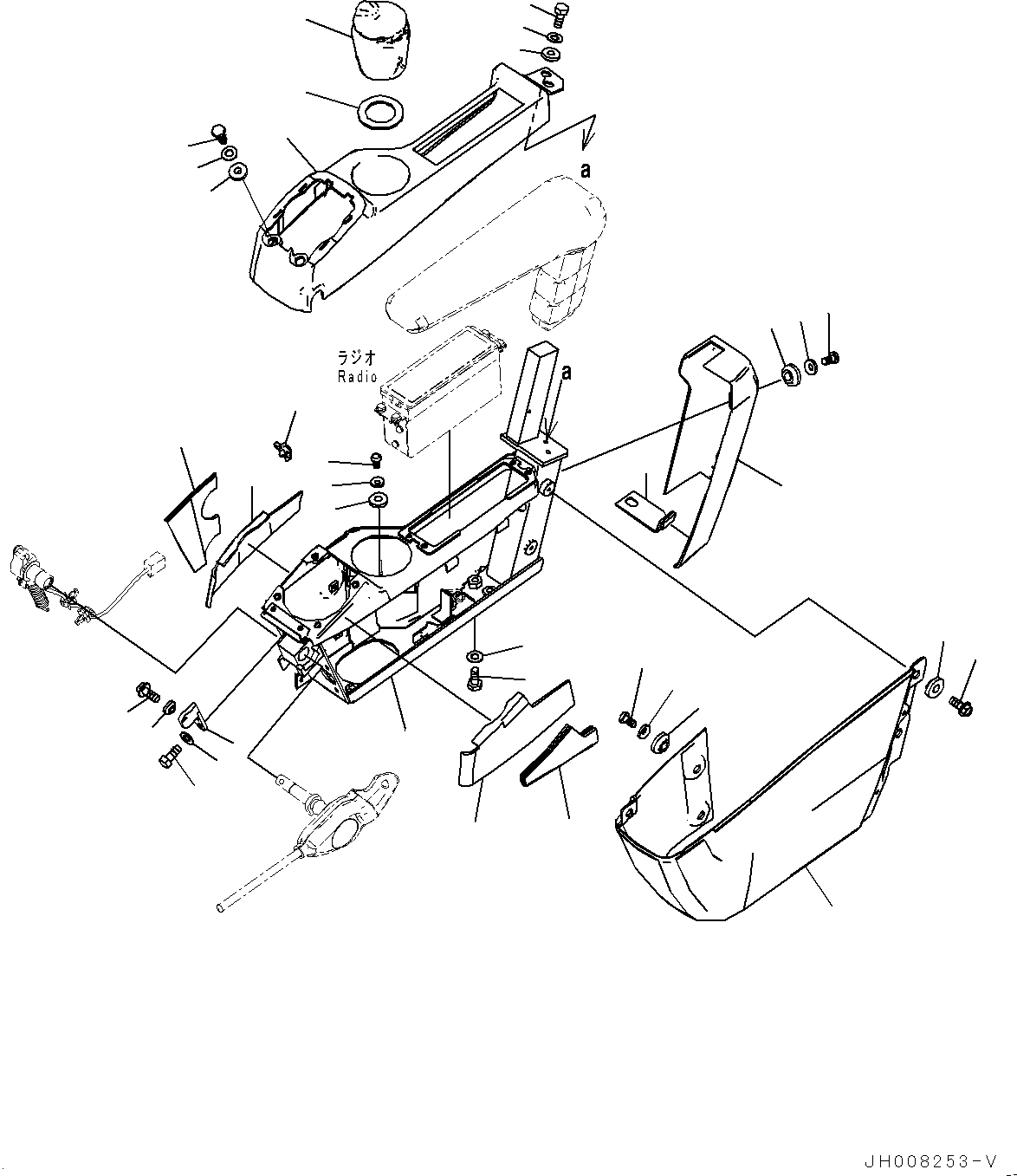 a

ラジオ
Radio

a

JH008253-V