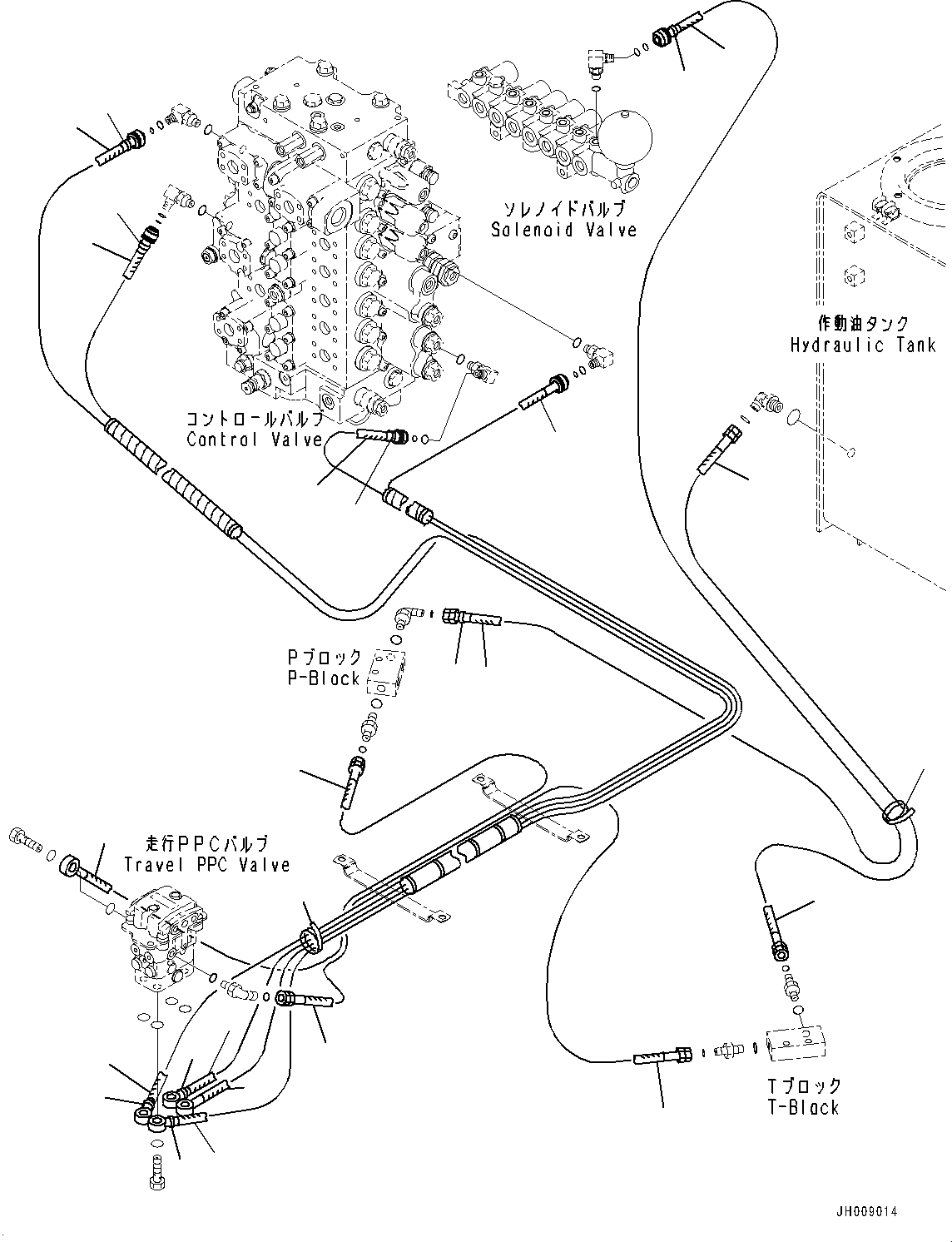 ソレノイドバルブ
Solenoid Valve

作動油タンク
Hydraulic Tank

コントロールバルブ
Control Valve

Pブロック
P-Block

走行PPCバルブ
Travel PPC Valve

Tブロック
T-Block

JH009014