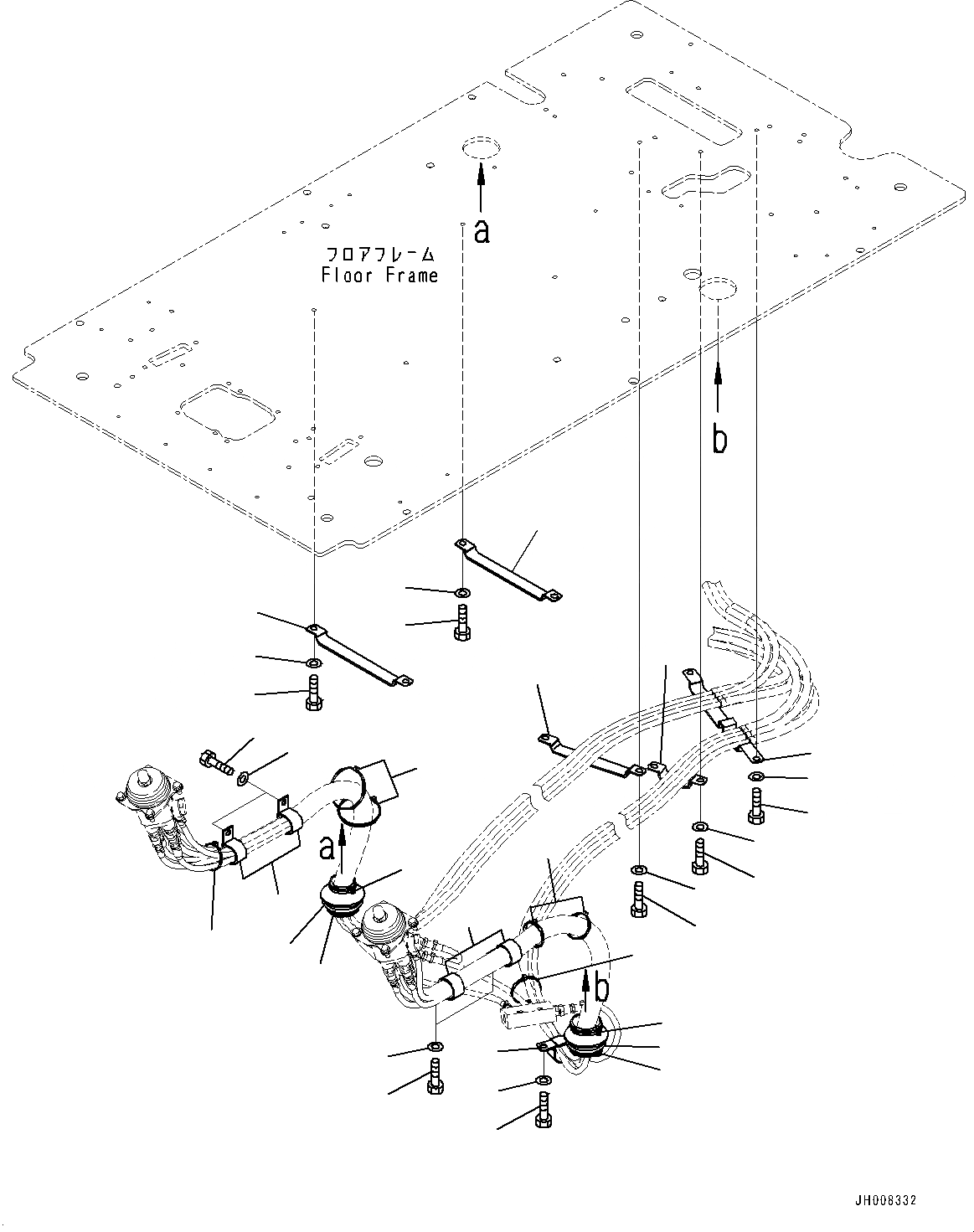 a

フロアフレーム
Floor Frame

b

a

b

JH008332