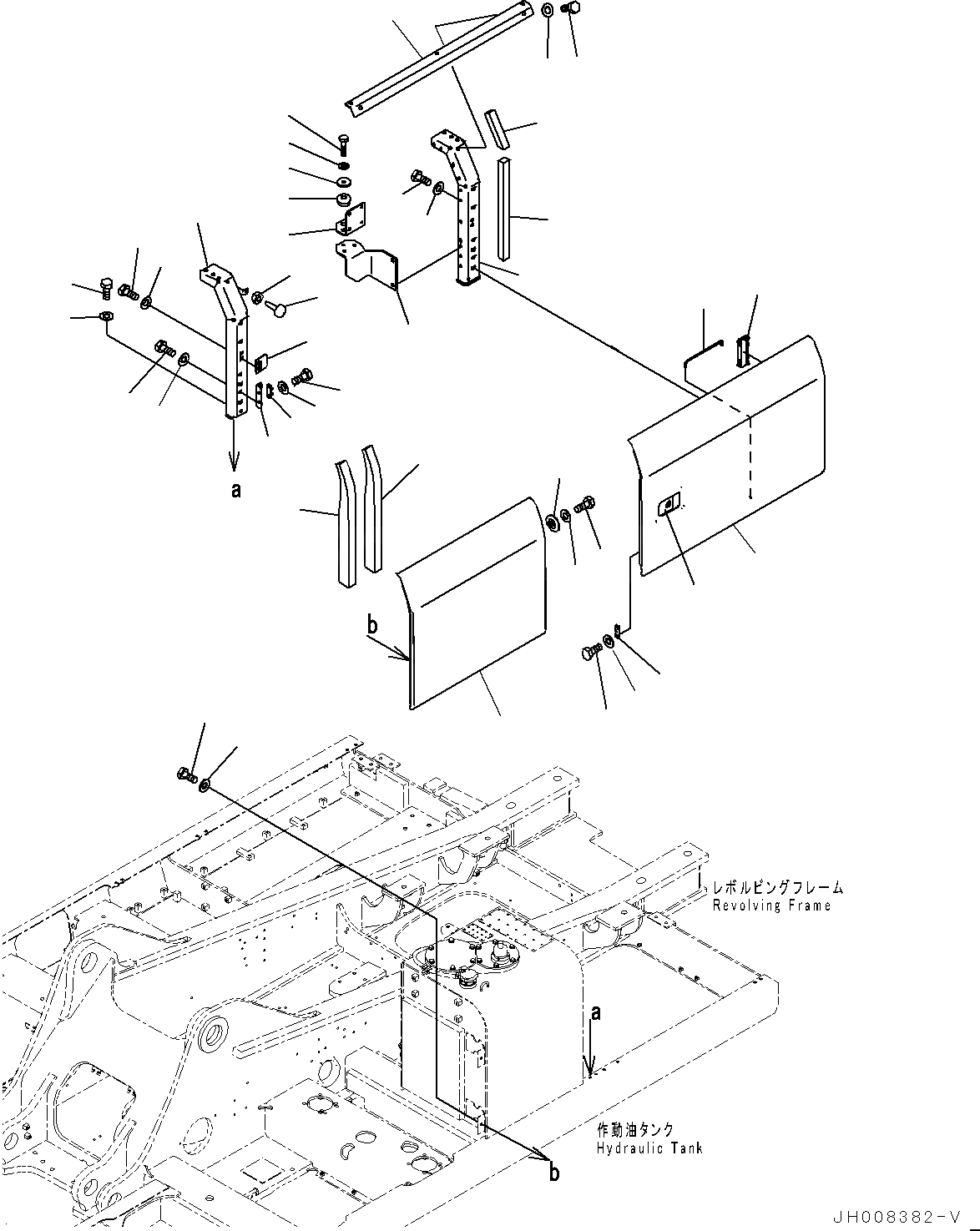 a

b

レボルビングフレーム
Revolving Frame

a

作動油タンク
Hydraulic Tank

b

JH008382-V