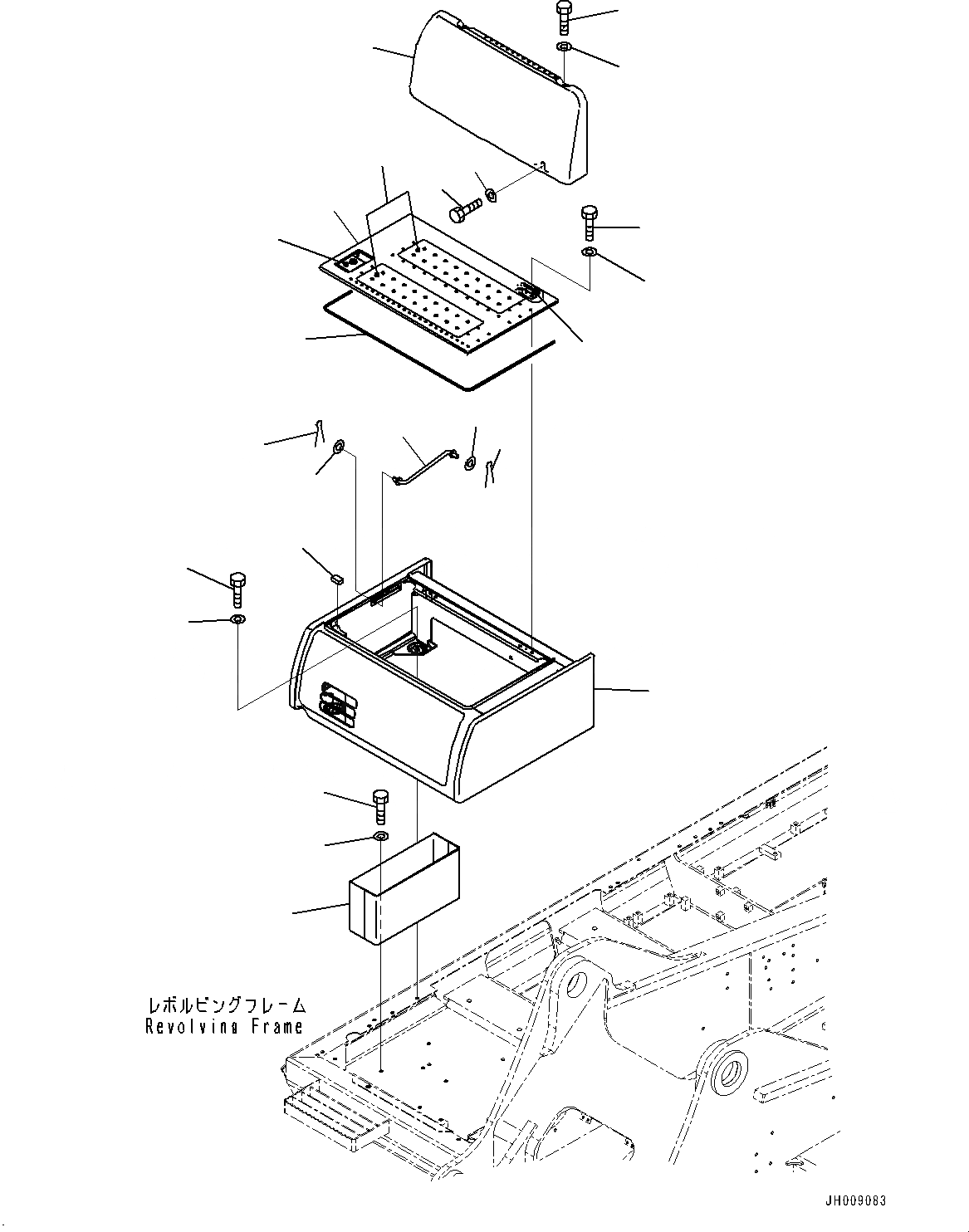 レボルビングフレーム
Revolving Frame

JH009083