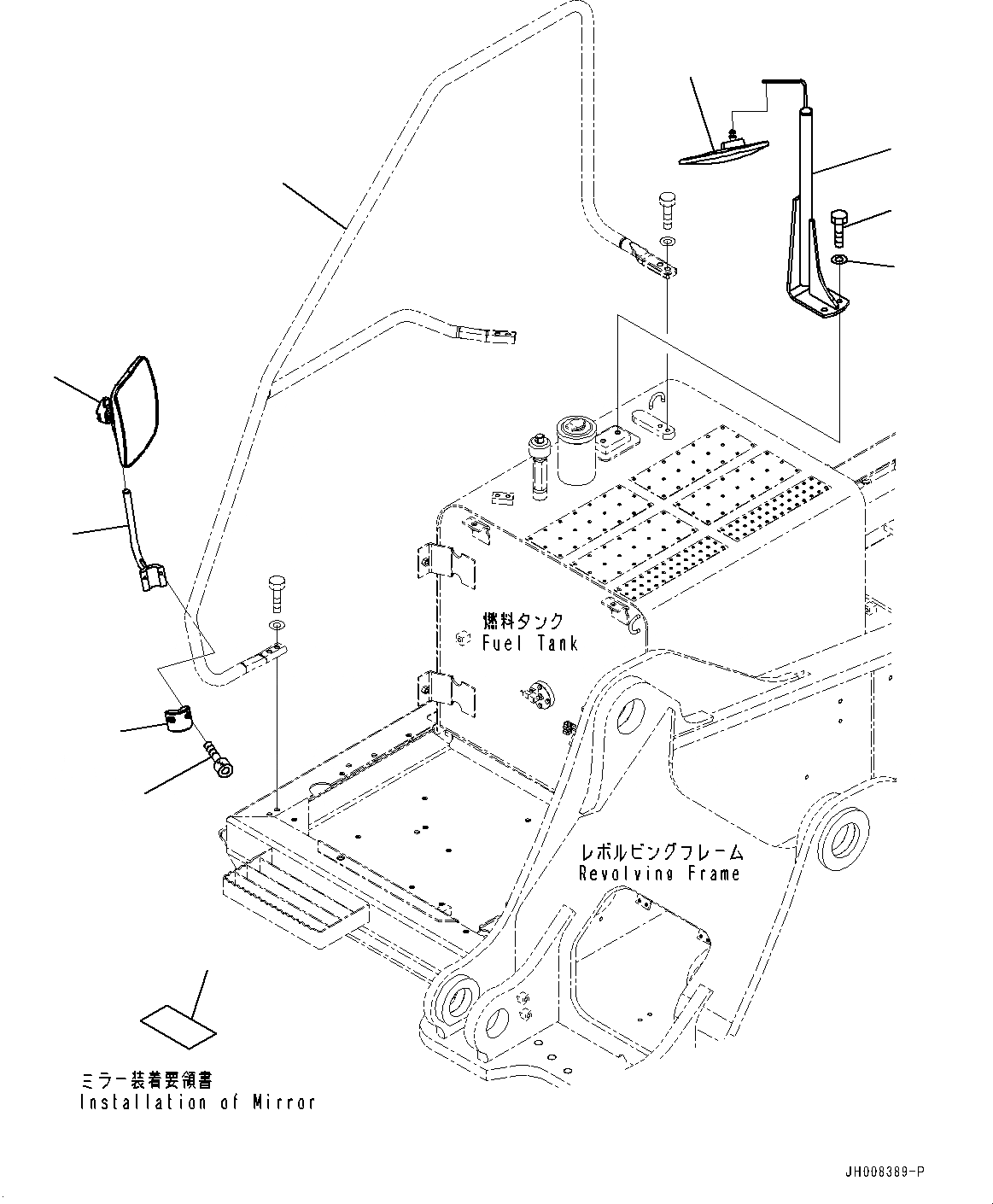 燃料タンク
Fuel Tank

レボルビングフレーム
Revolving Frame

ミラー装着要領書
Installation of Mirror

JH008389-P