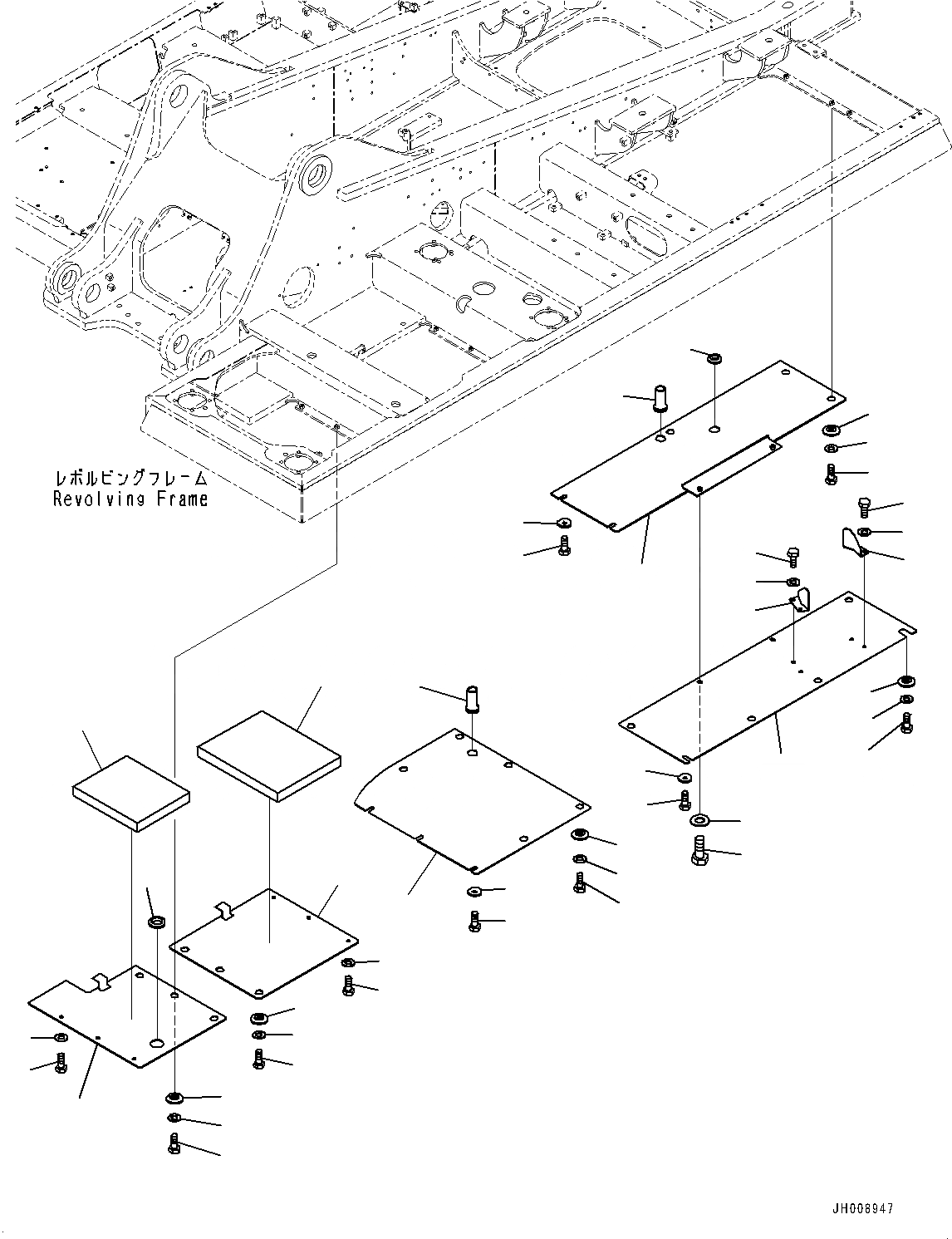 レボルビングフレーム
Revolving Frame

JH008947