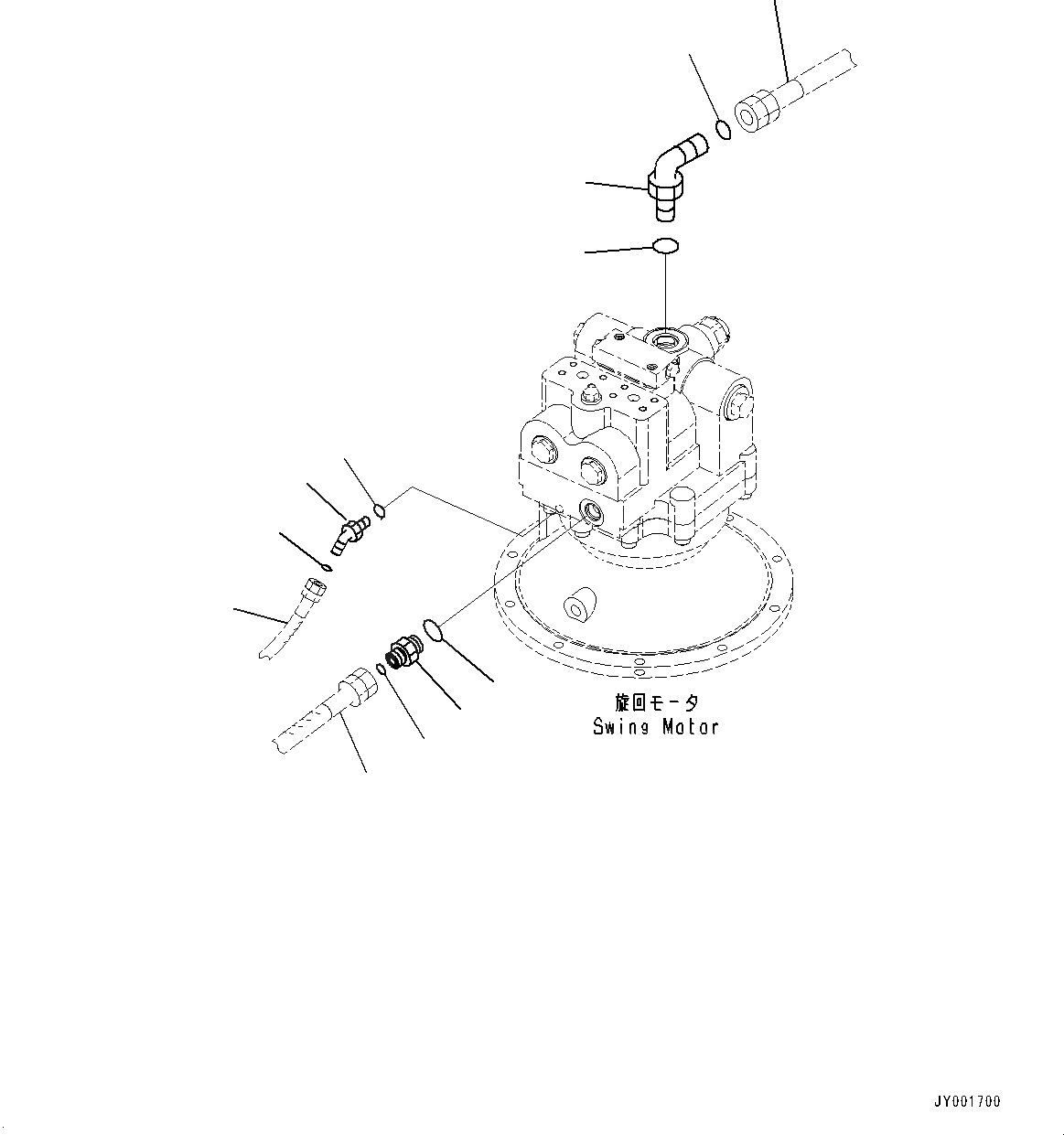 旋回モータ
Swing Motor

JY001700