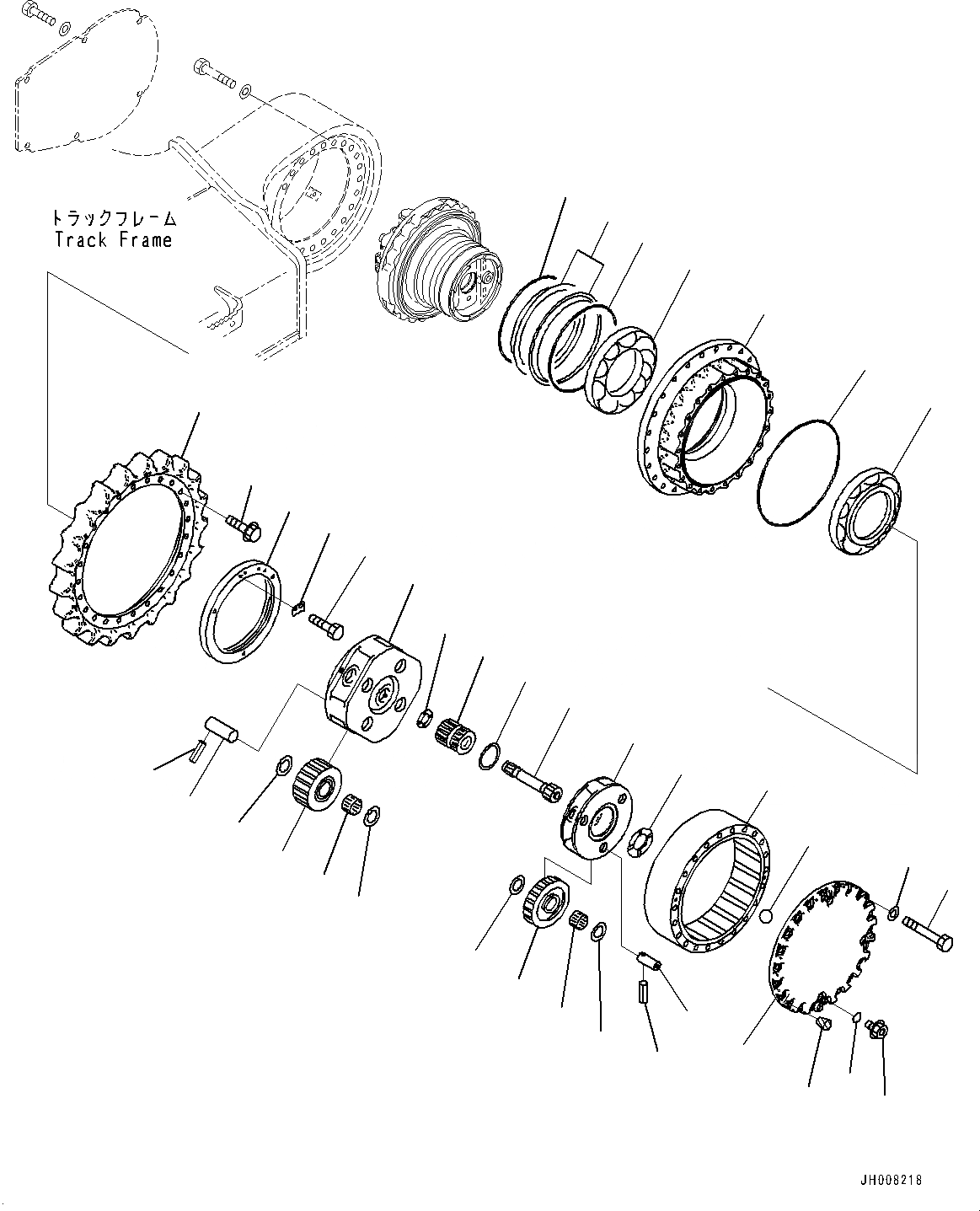 トラックフレーム
Track Frame

JH008218