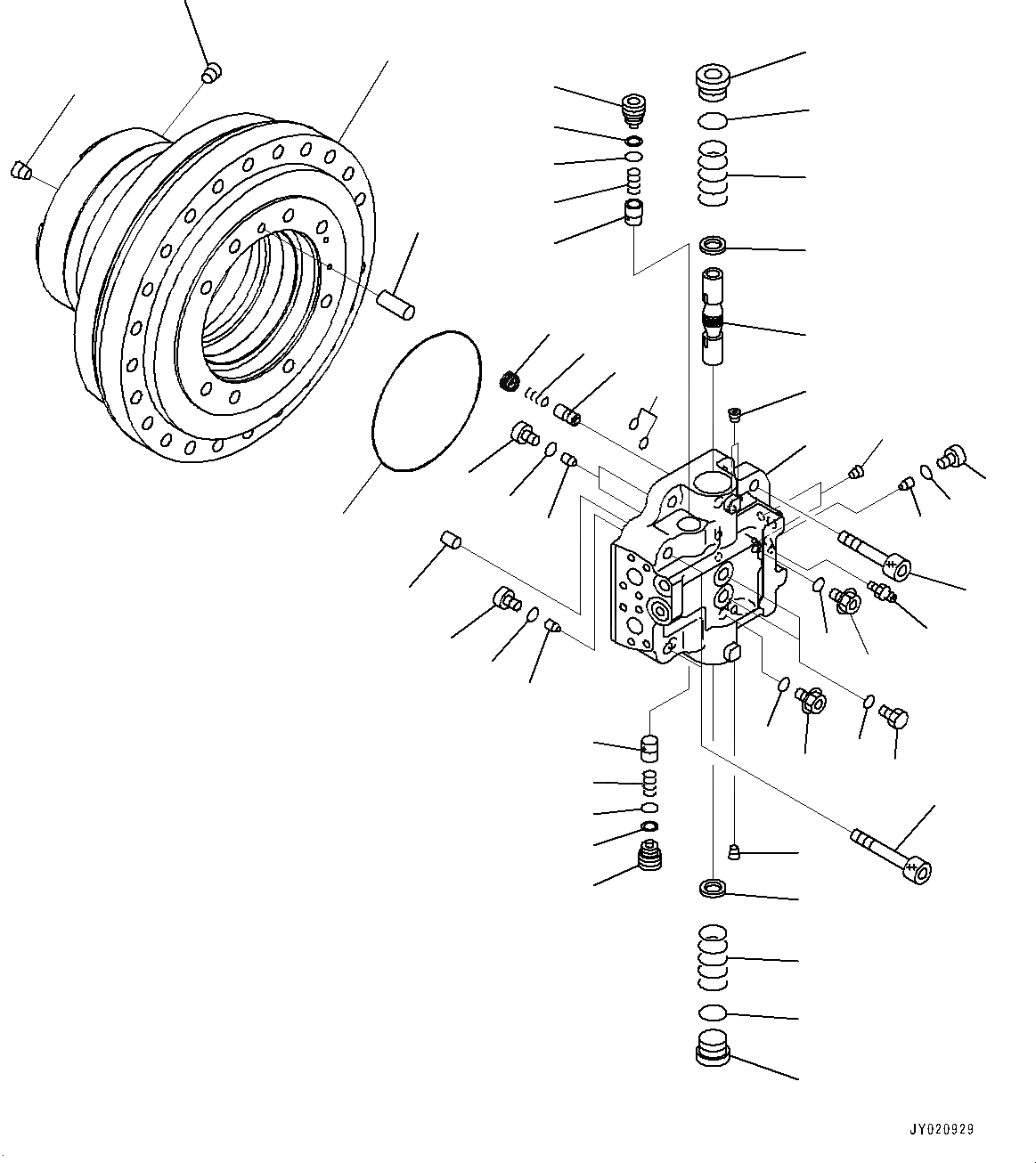 JY020929