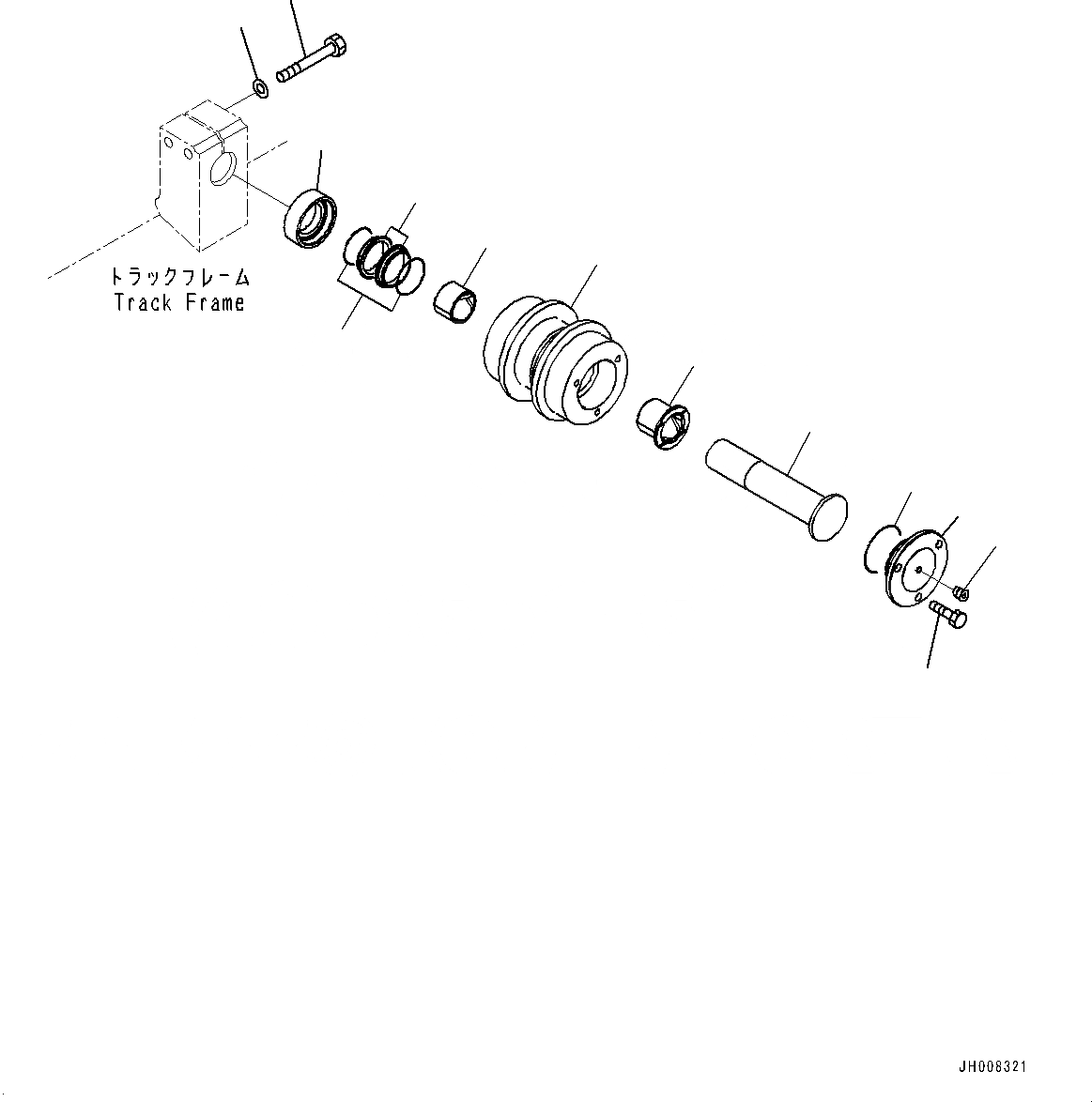 トラックフレーム
Track Frame

JH008321