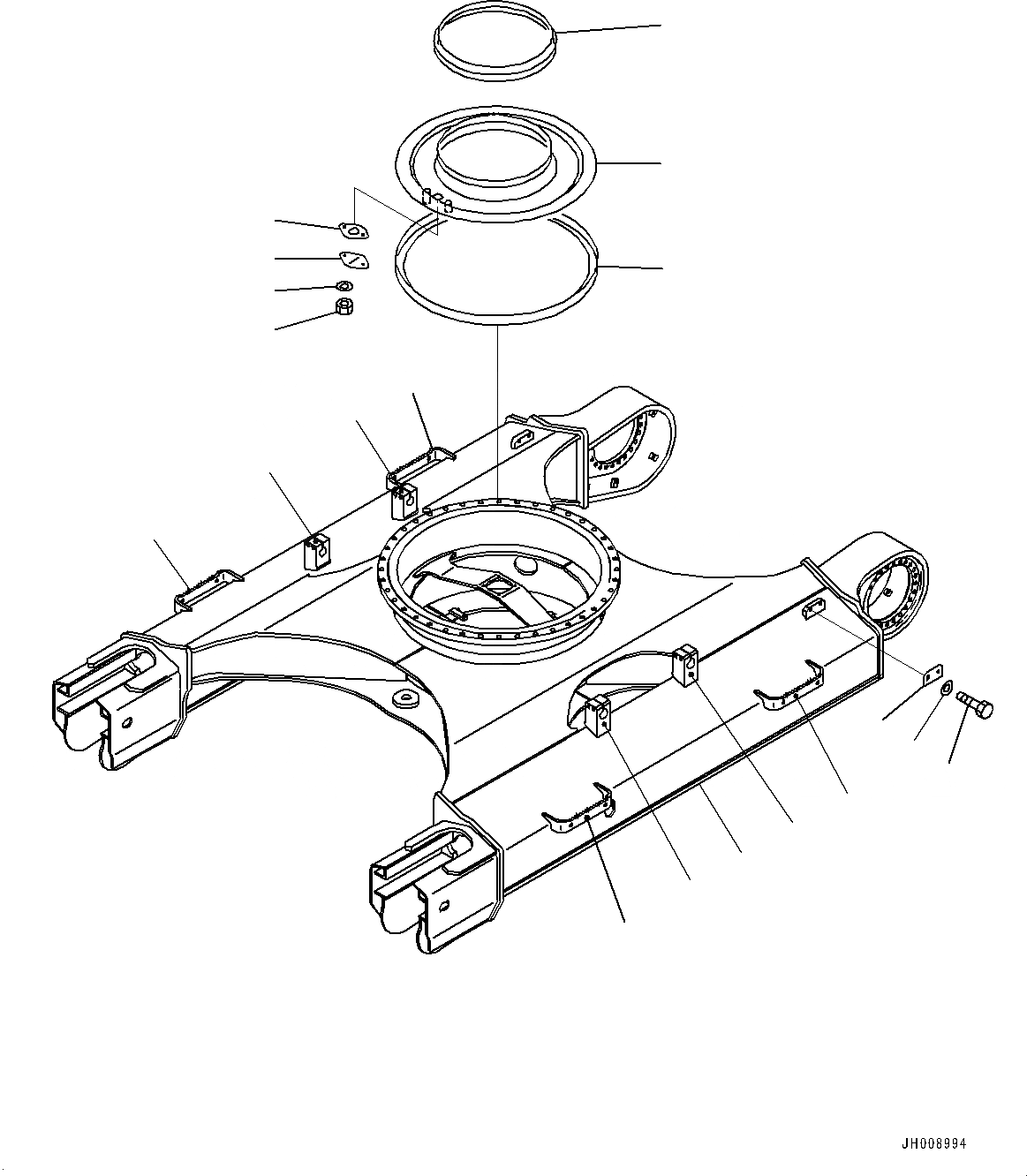 JH008994