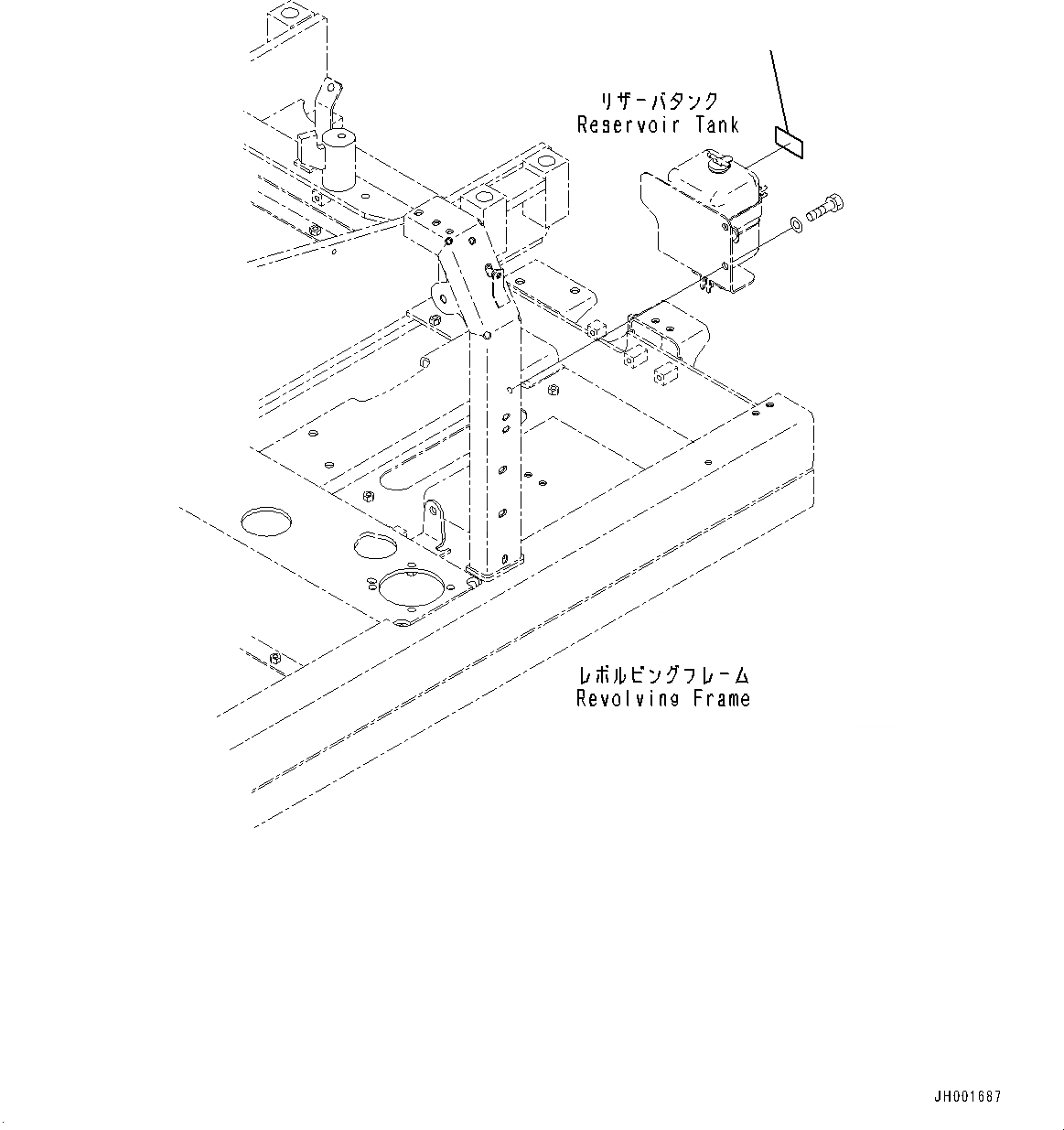 リザーバタンク
Reservoir Tank

レボルビングフレーム
Revolving Frame

JH001687