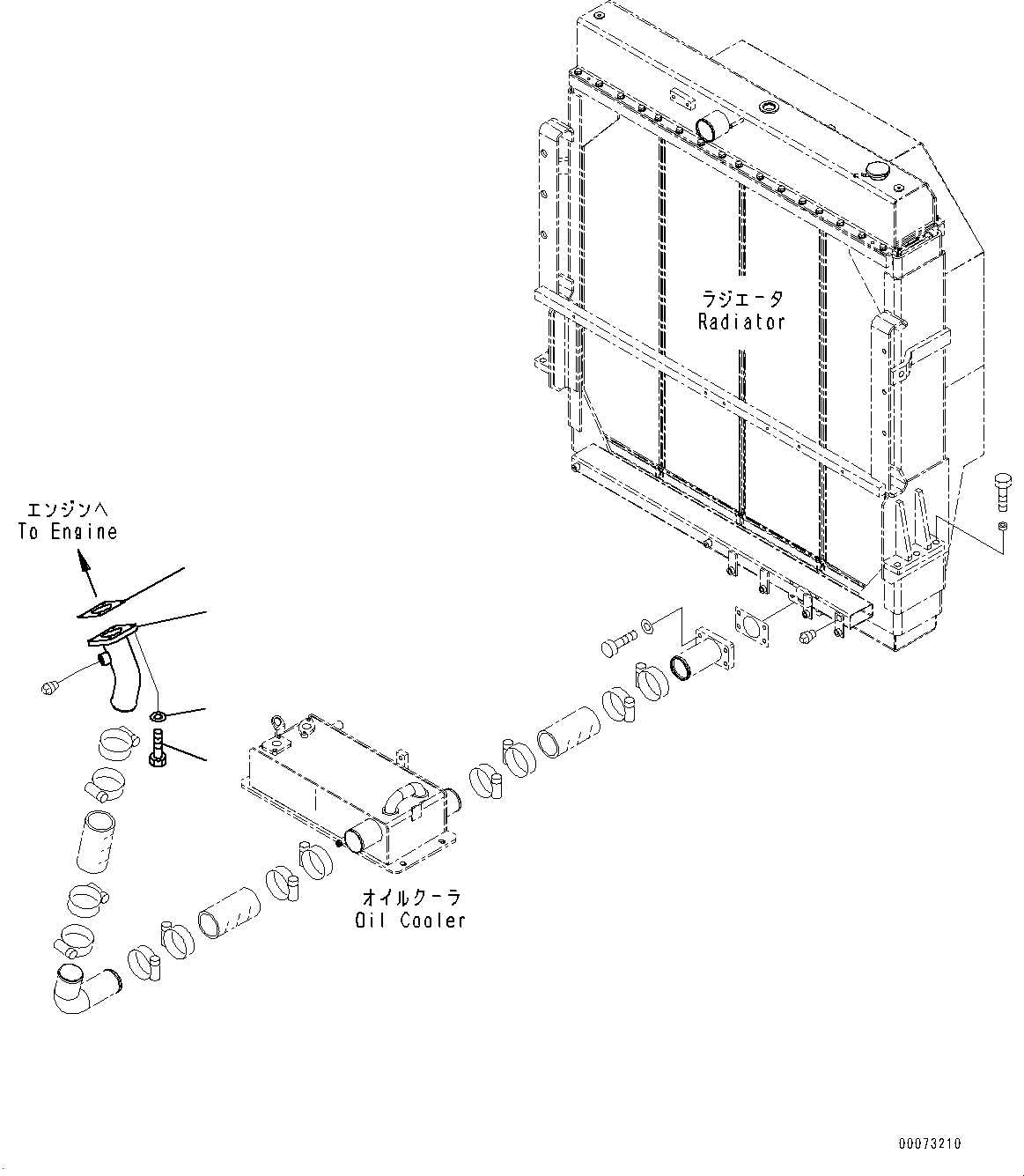 ラジエータ
Radiator

エンジンへ
To Engine

オイルクーラ
Oil Cooler

00073210