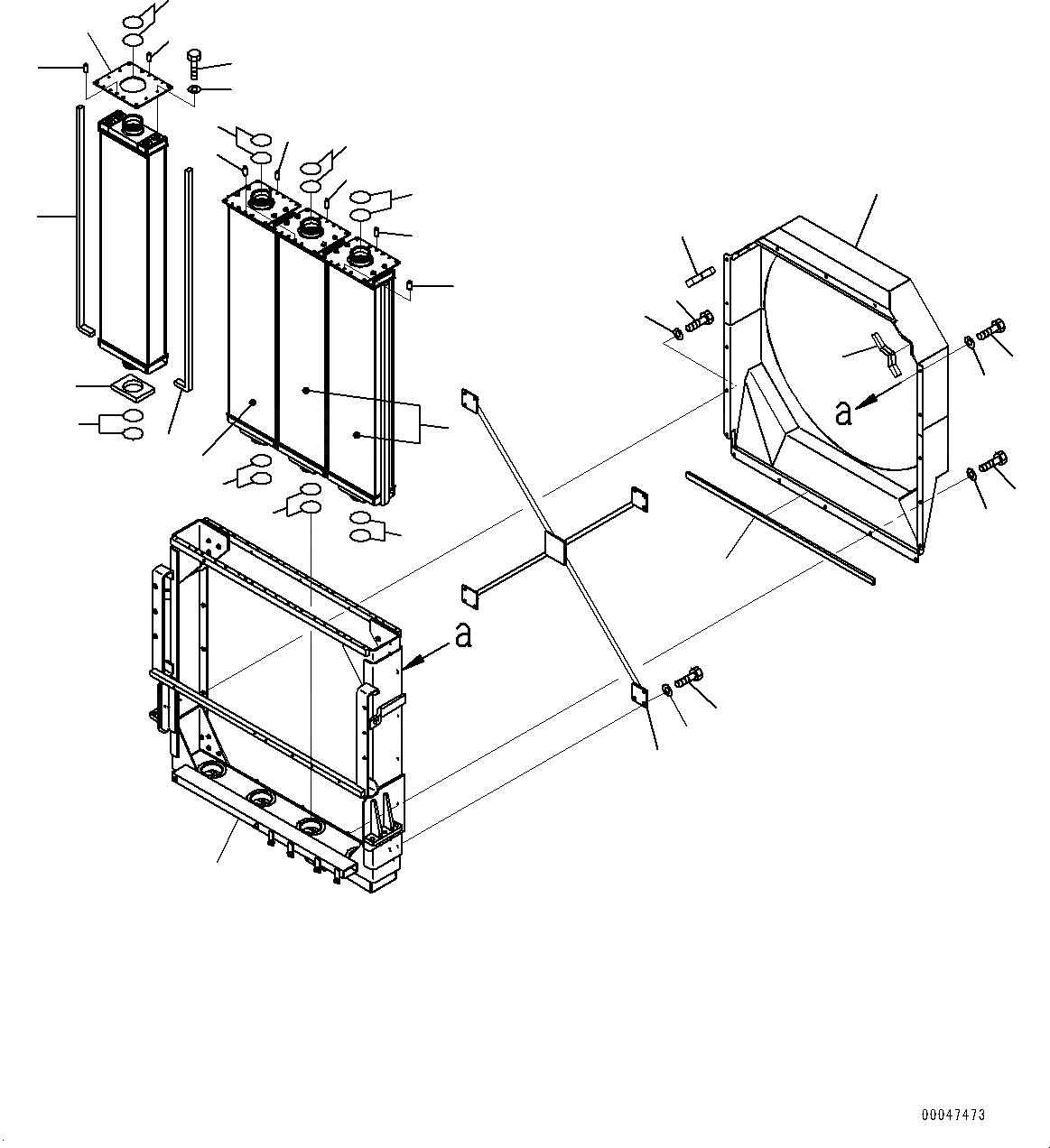 a

a

00047473