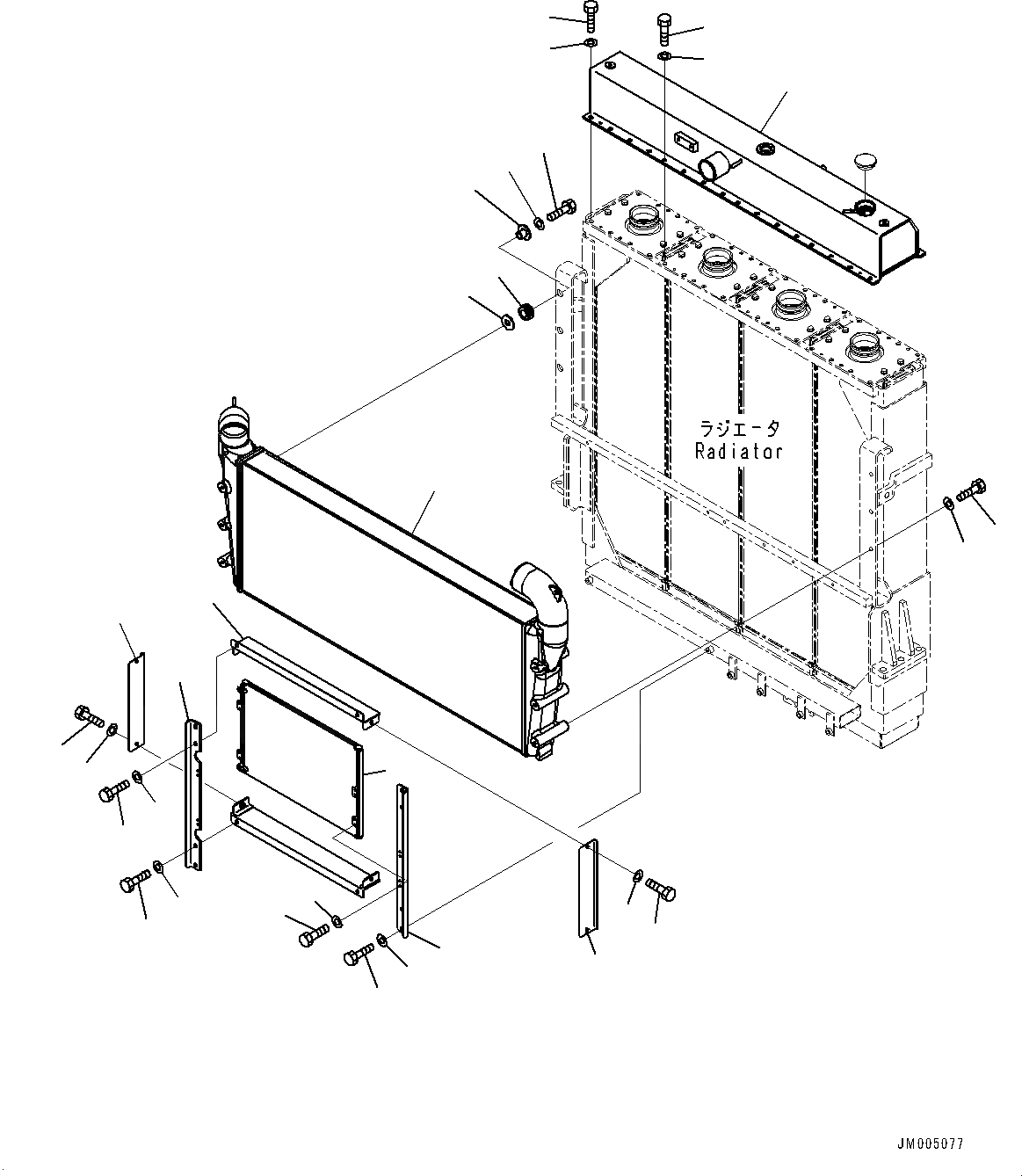 ラジエータ
Radiator

JM005077