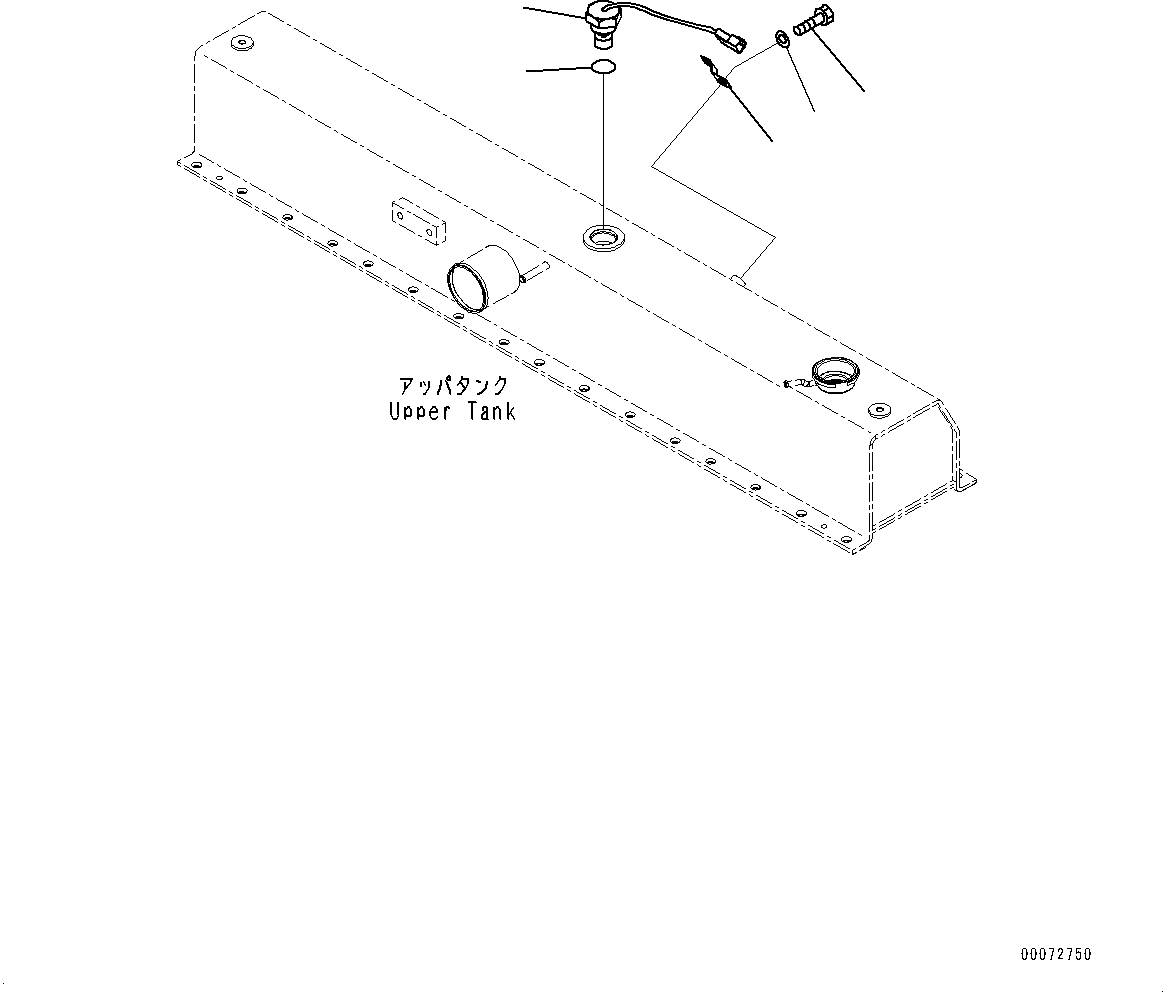 アッパタンク
Upper Tank

00072750