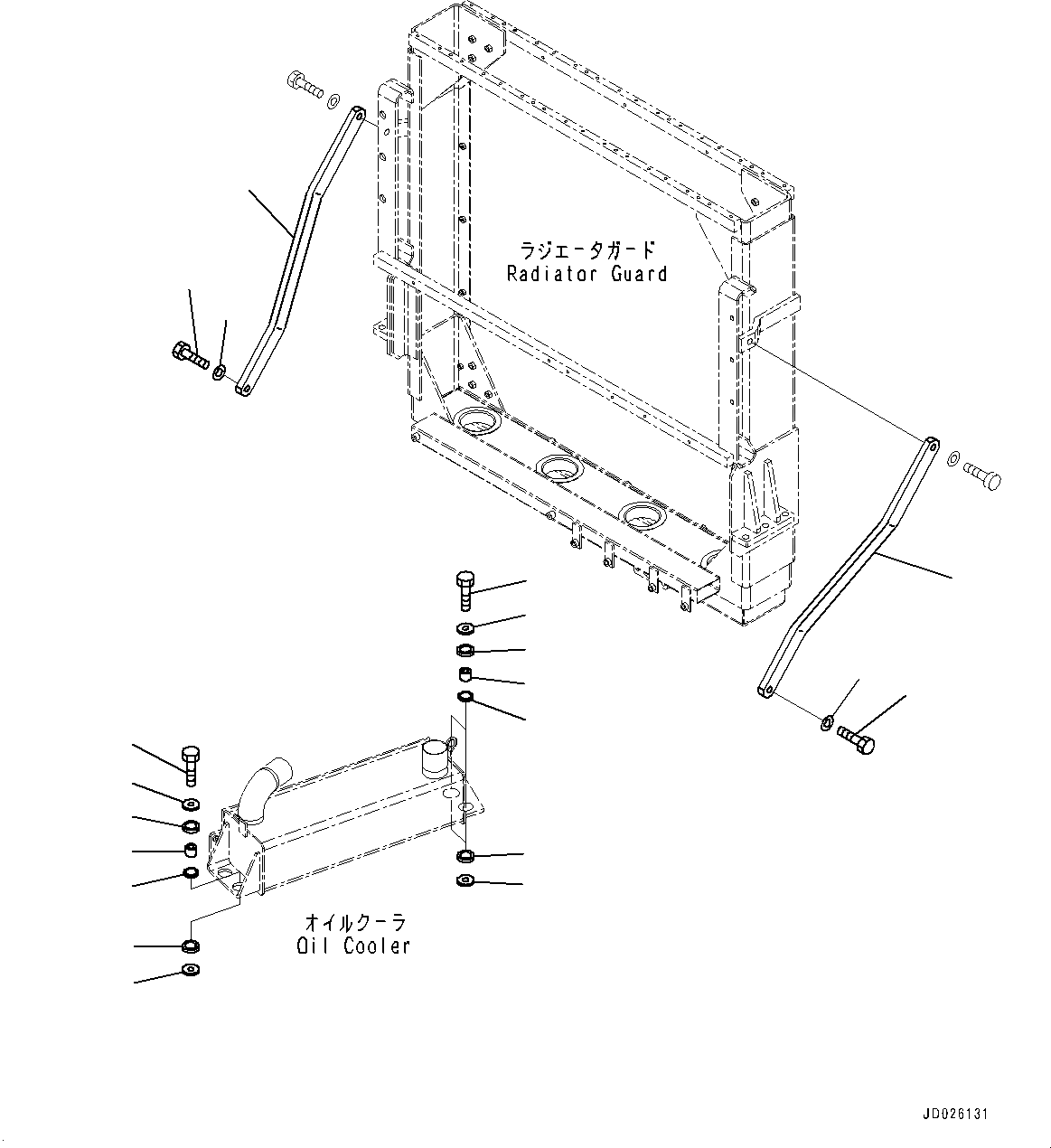 ラジエータガード
Radiator Guard

オイルクーラ
Oil Cooler

JD026131