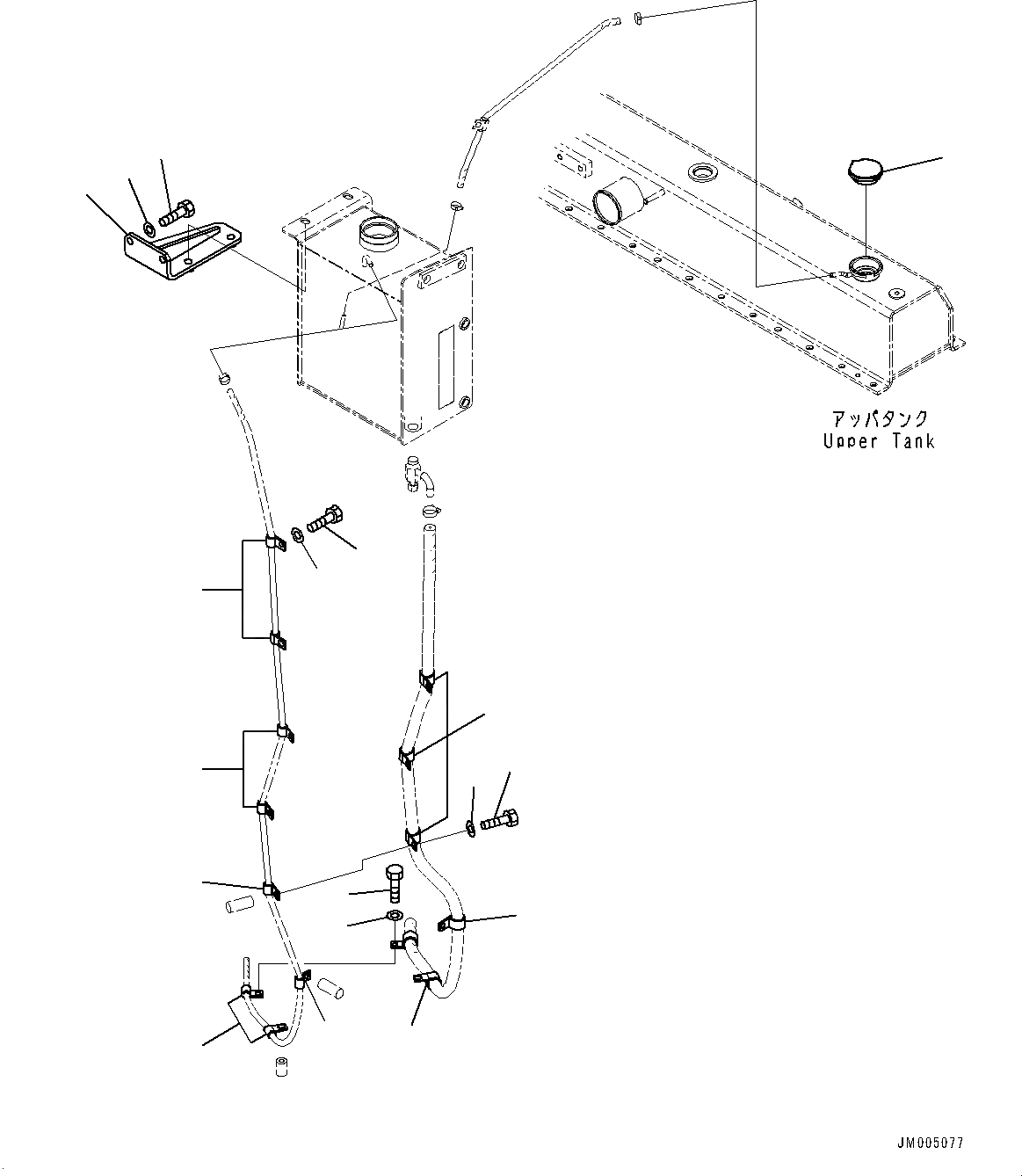 アッパタンク
Upper Tank

JM005077