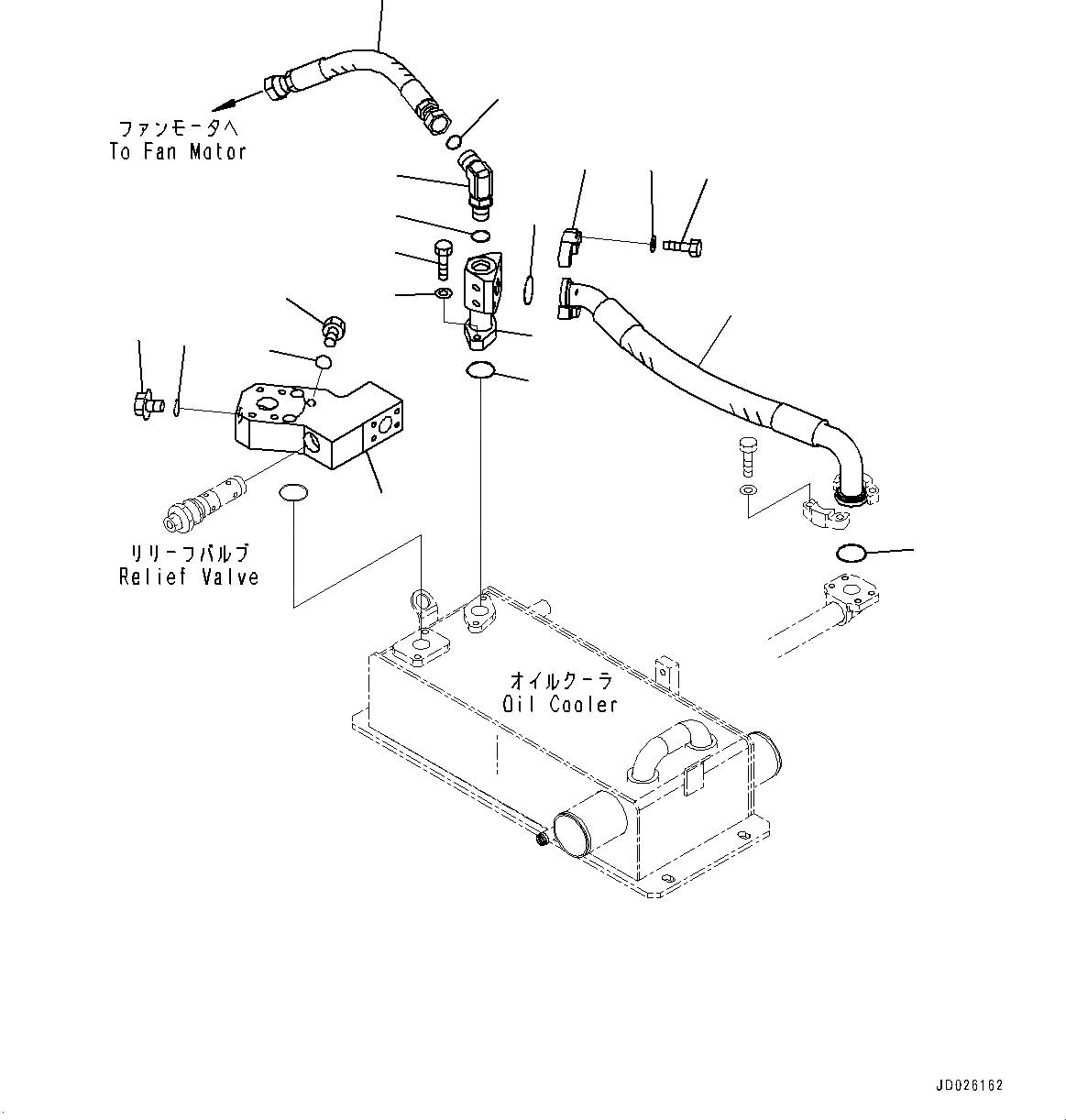 ファンモータへ
To Fan Motor

リリーフバルブ
Relief Valve

オイルクーラ
Oil Cooler

JD026162