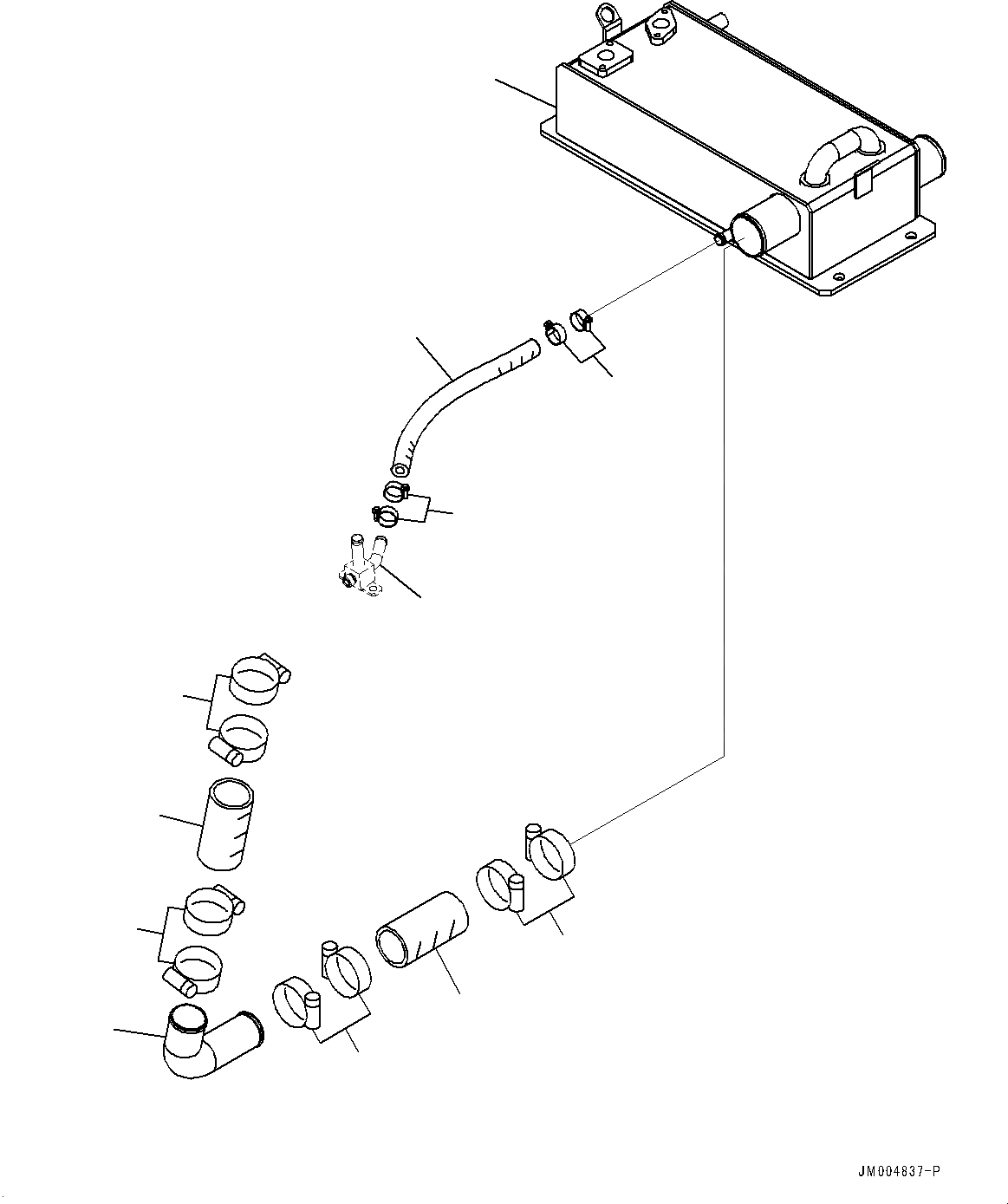 JM004837-P