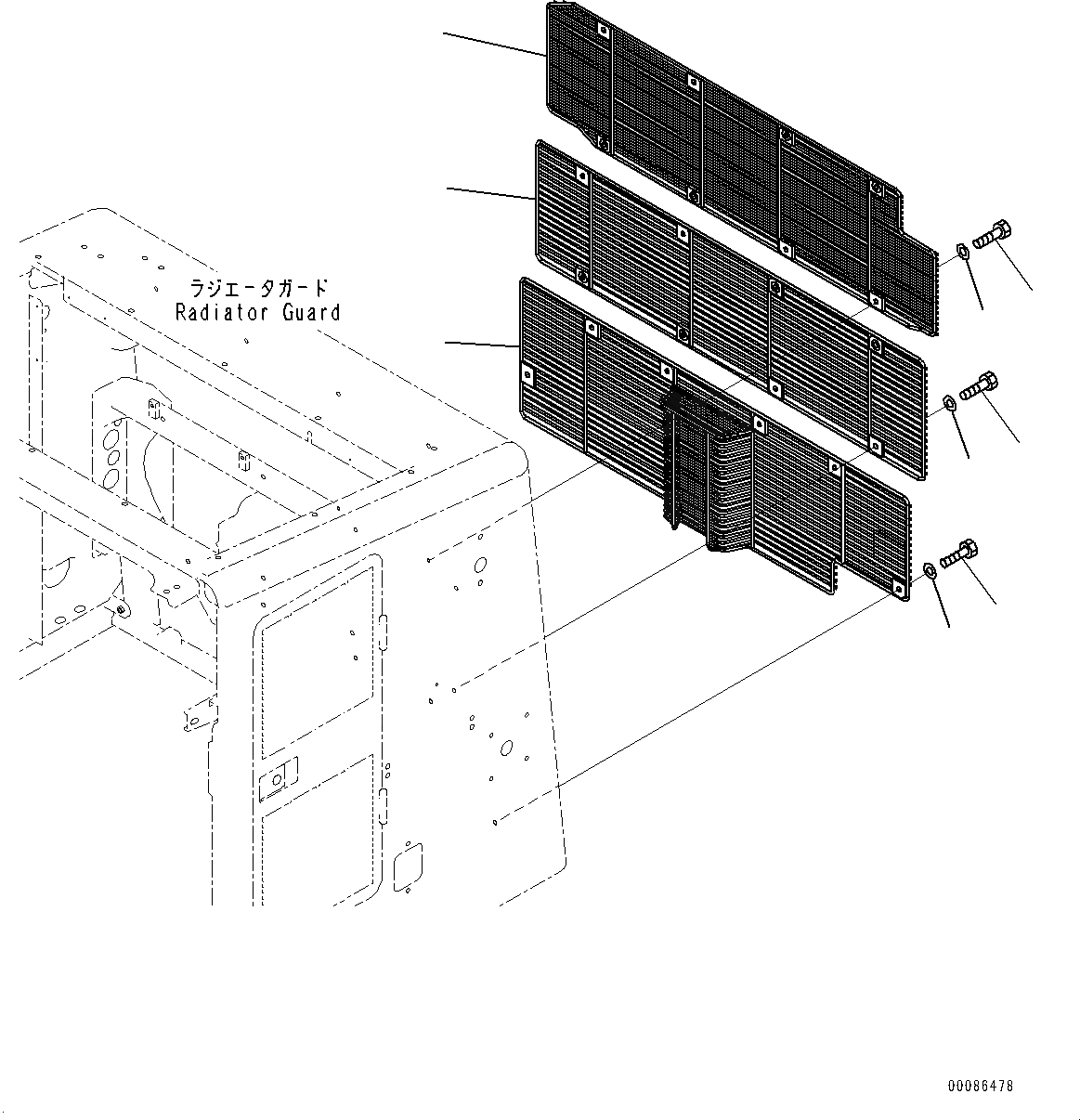 ラジエータガード
Radiator Guard

00086478