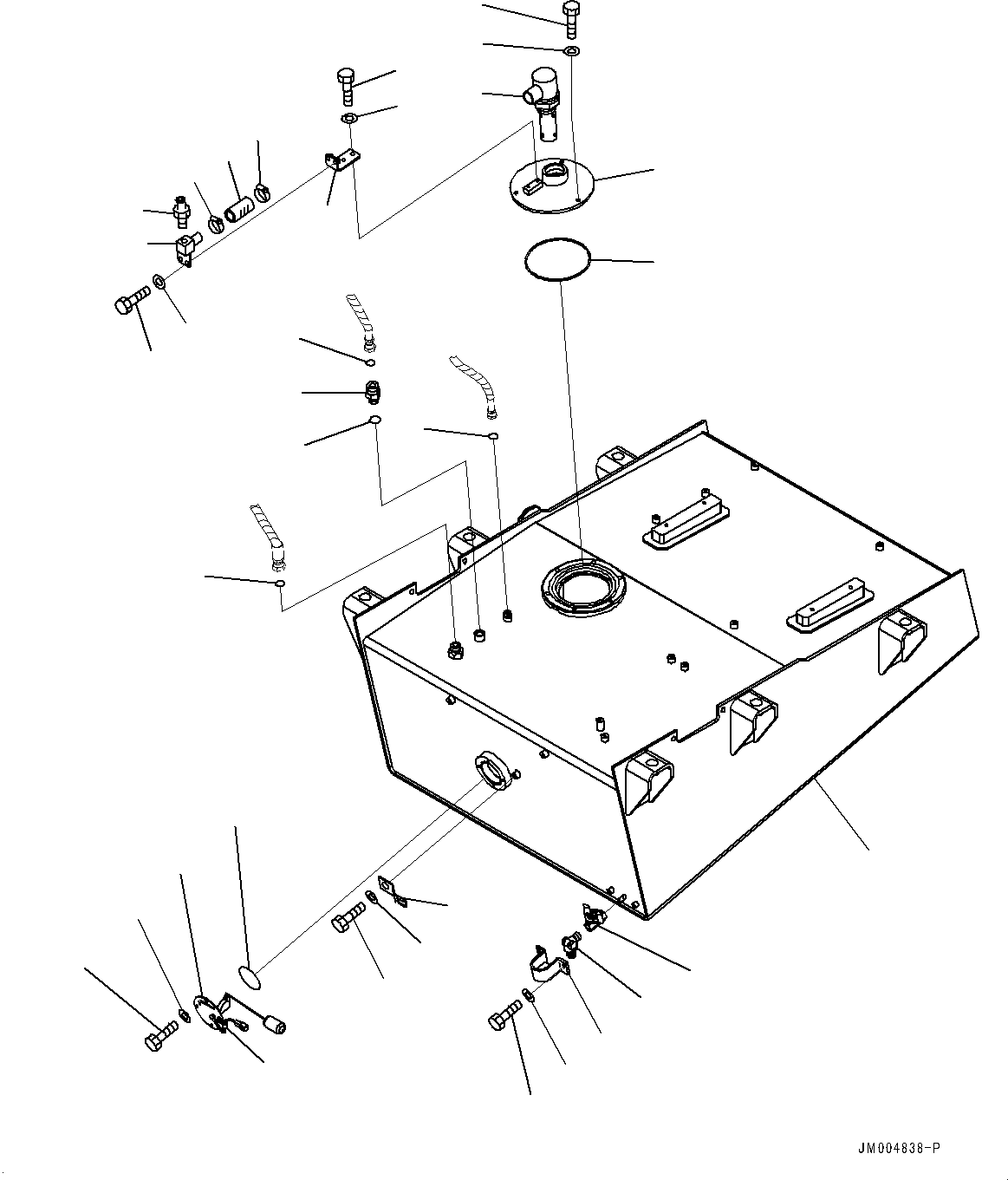 JM004838-P