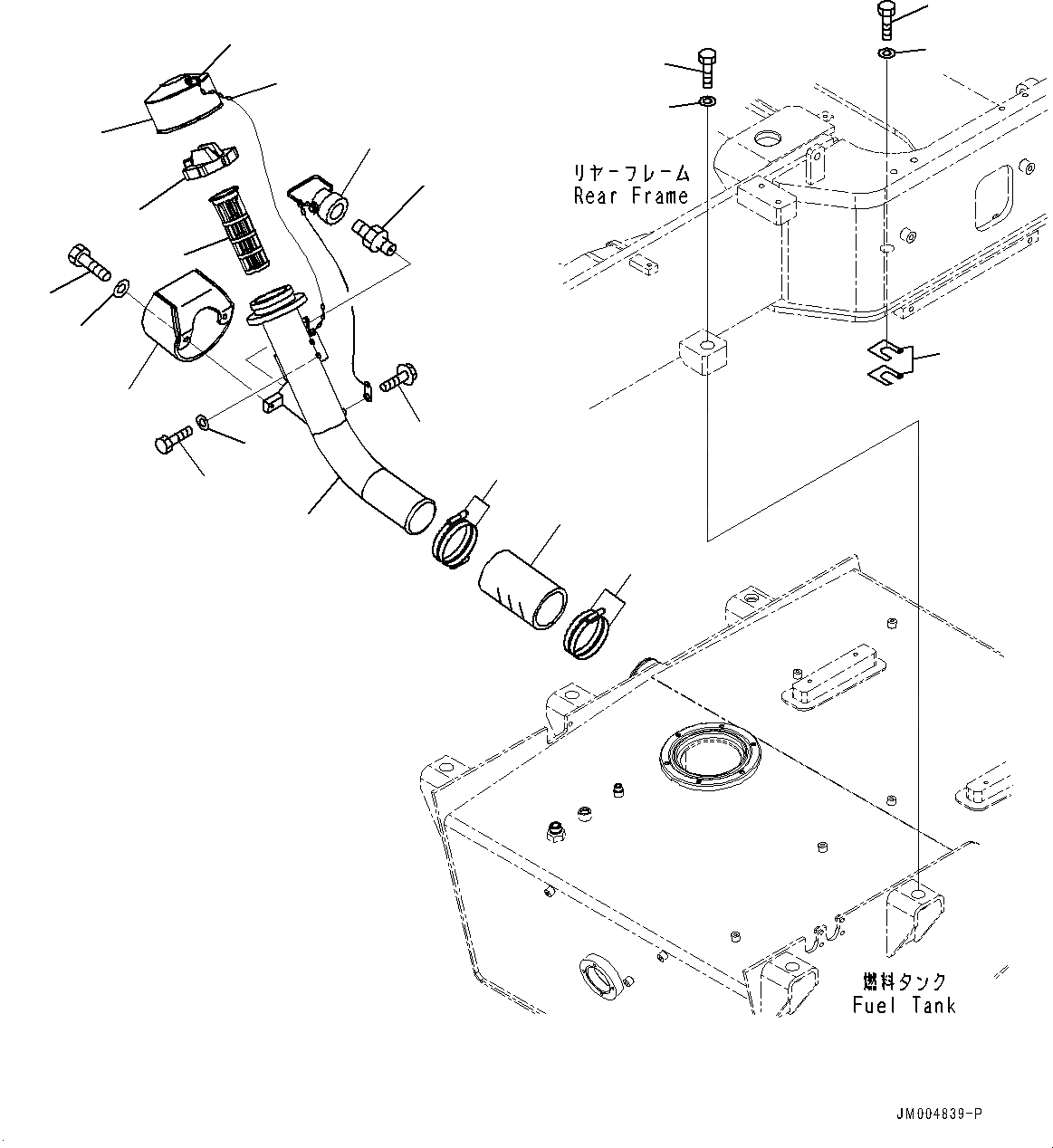 リヤーフレーム
Rear Frame

燃料タンク
Fuel Tank

JM004839-P