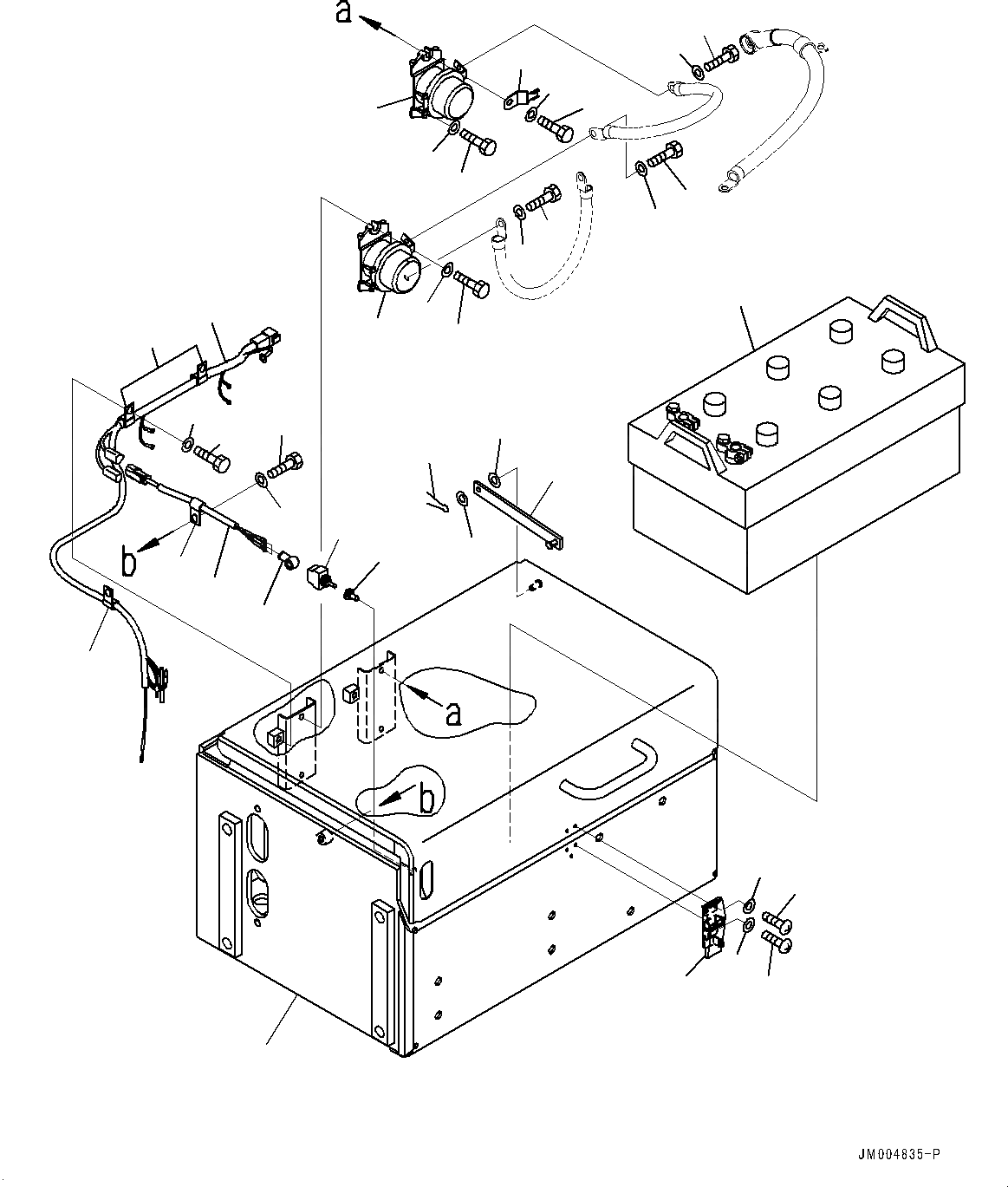 a

b

a

b

JM004835-P