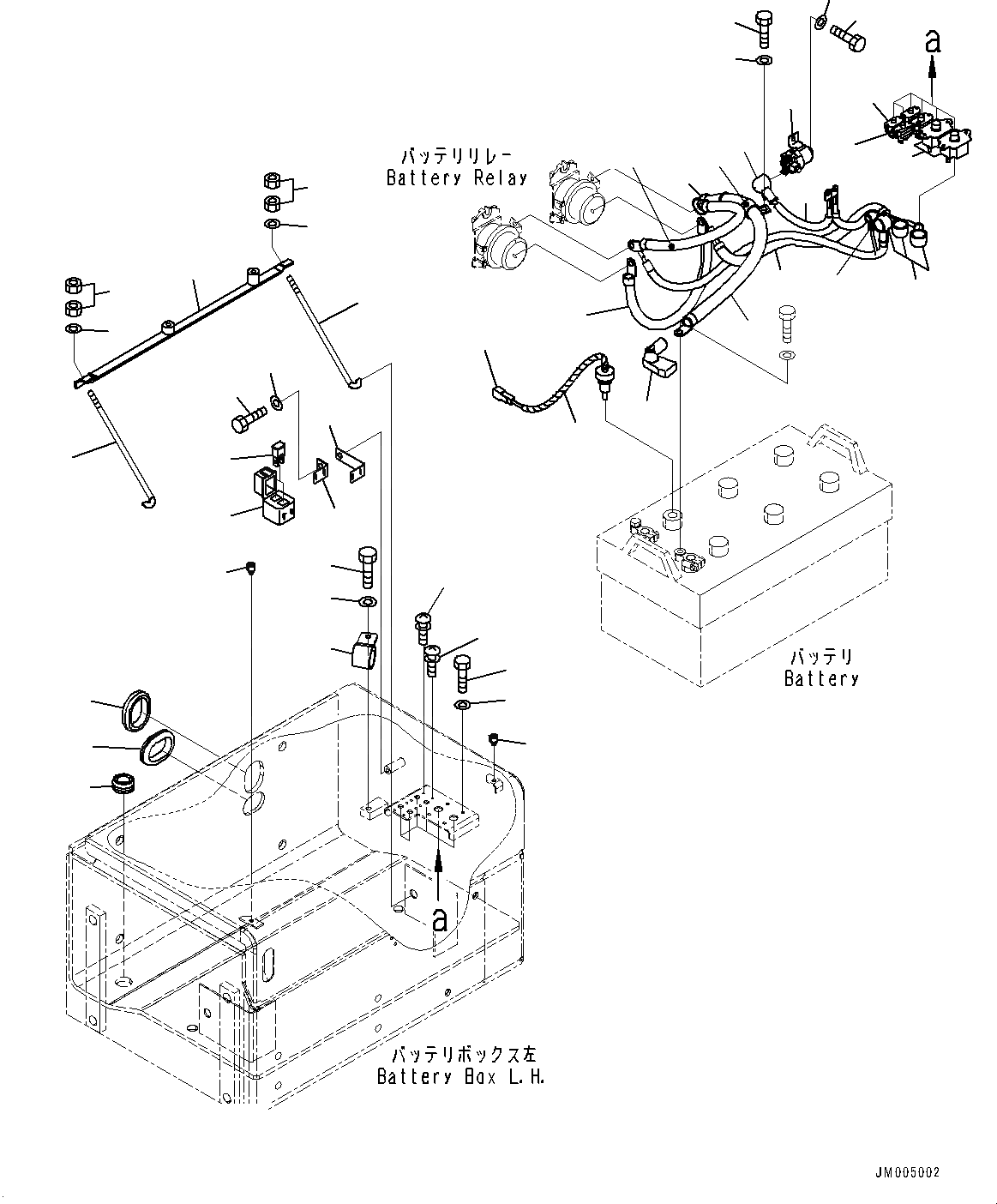 a

バッテリリレー
Battery Relay

バッテリ
Battery

a

バッテリボックス左
Battery Box L.H.

JM005002