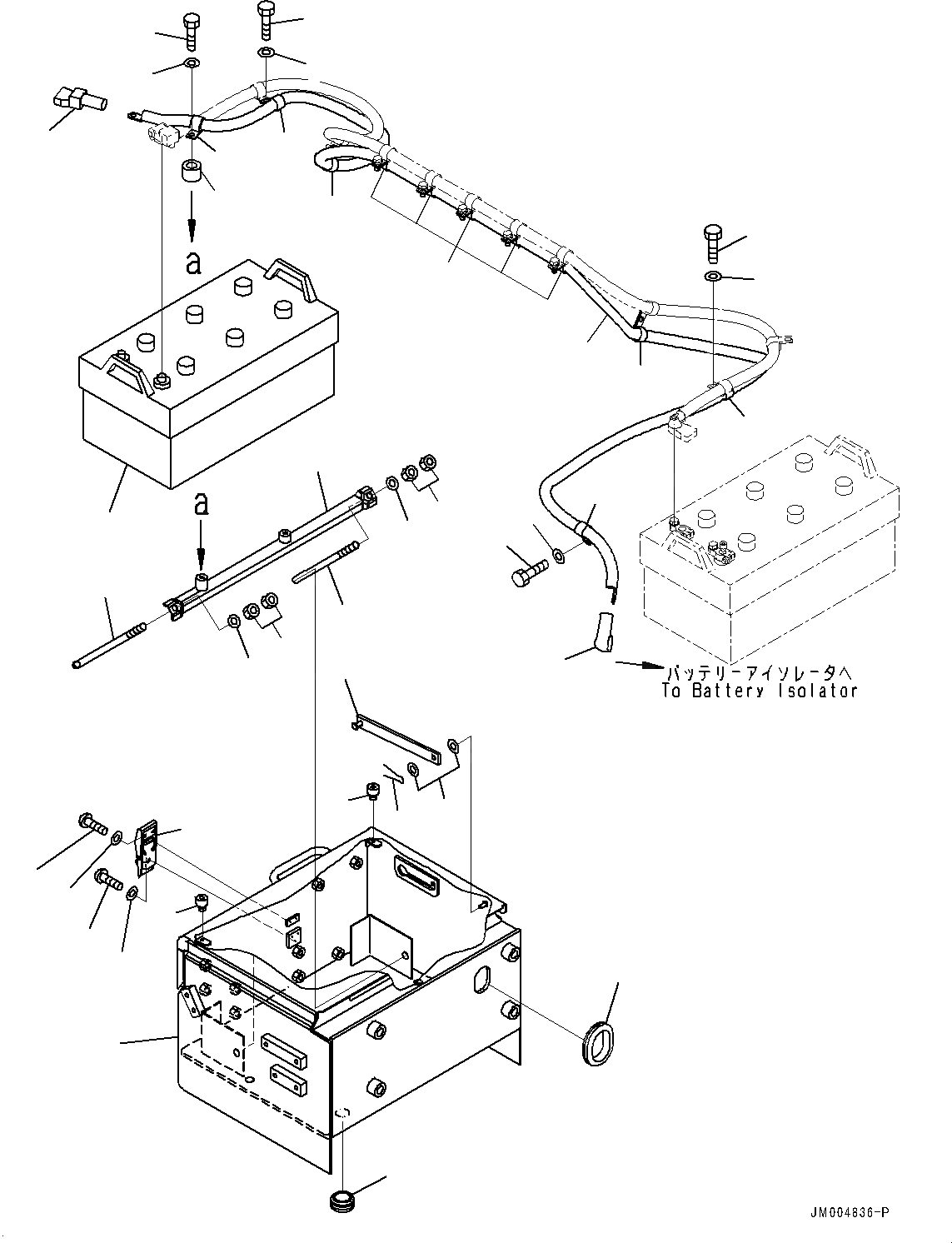 a

a

バッテリーアイソレータへ
To Battery Isolator

JM004836-P