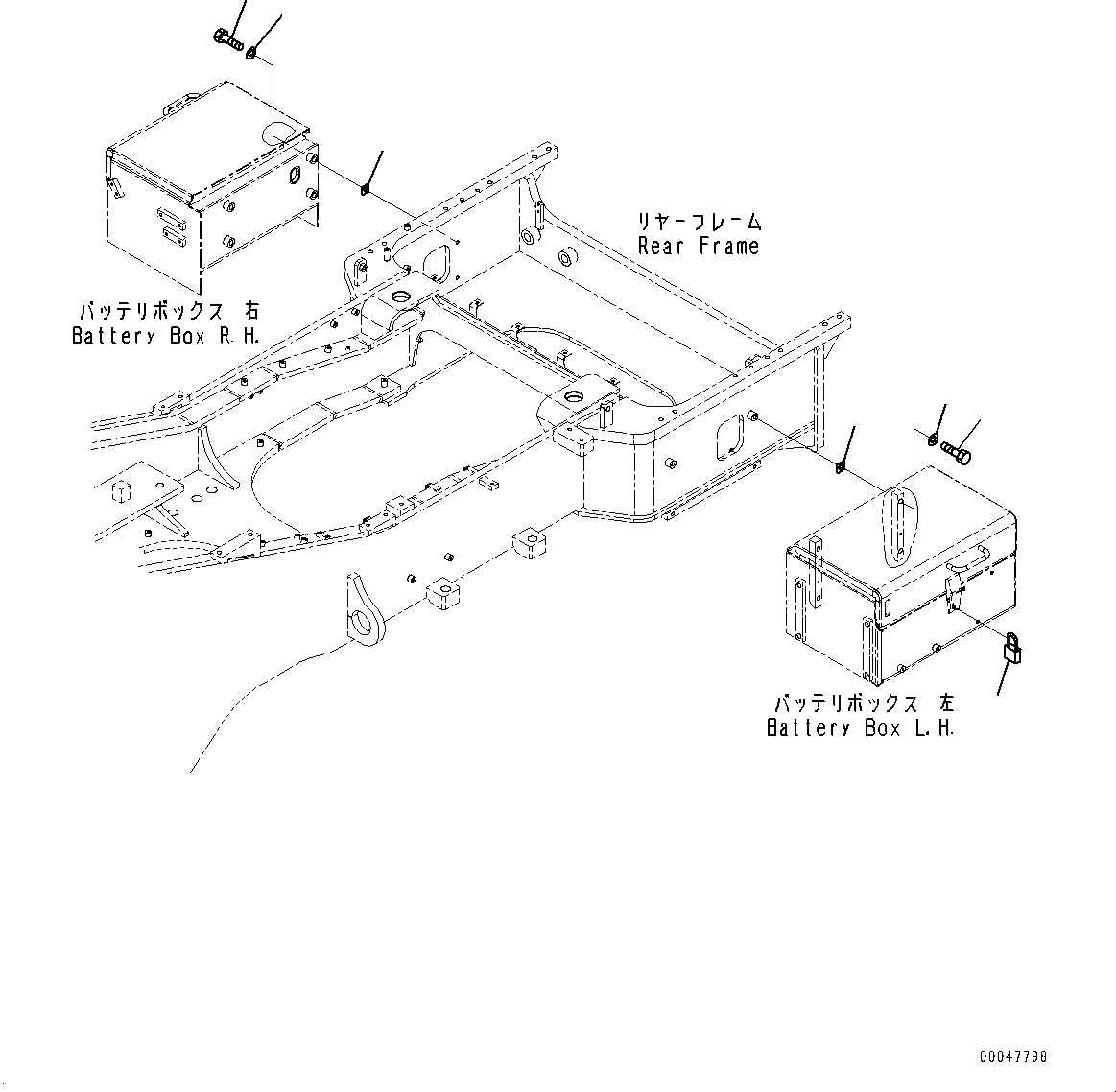 リヤーフレーム
Rear Frame

バッテリボックス 右
Battery Box R.H.

バッテリボックス 左
Battery Box L.H.

00047798