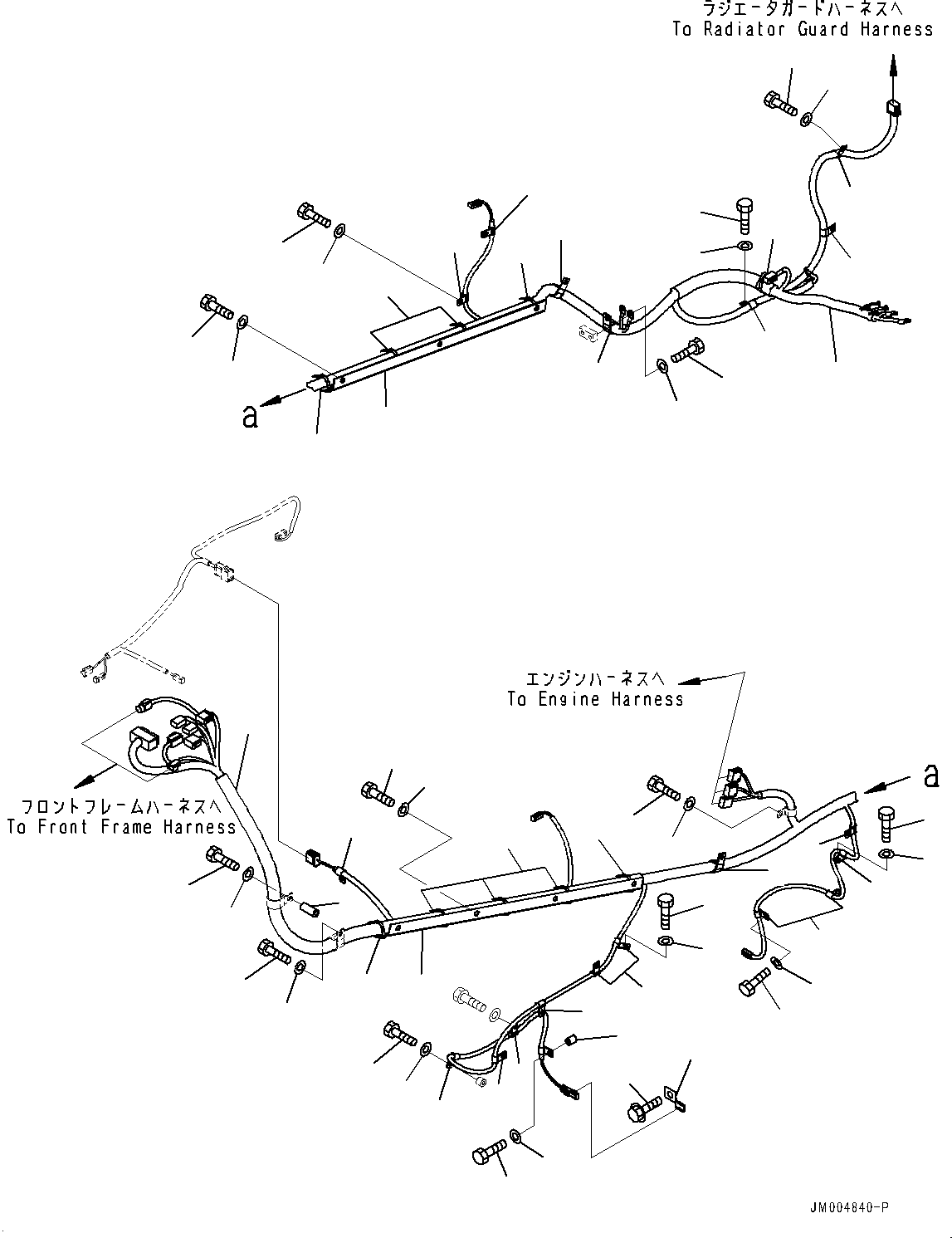 ラジエータガードハーネスへ
To Radiator Guard Harness

a

エンジンハーネスへ
To Engine Harness

a

フロントフレームハーネスへ
To Front Frame Harness

JM004840-P