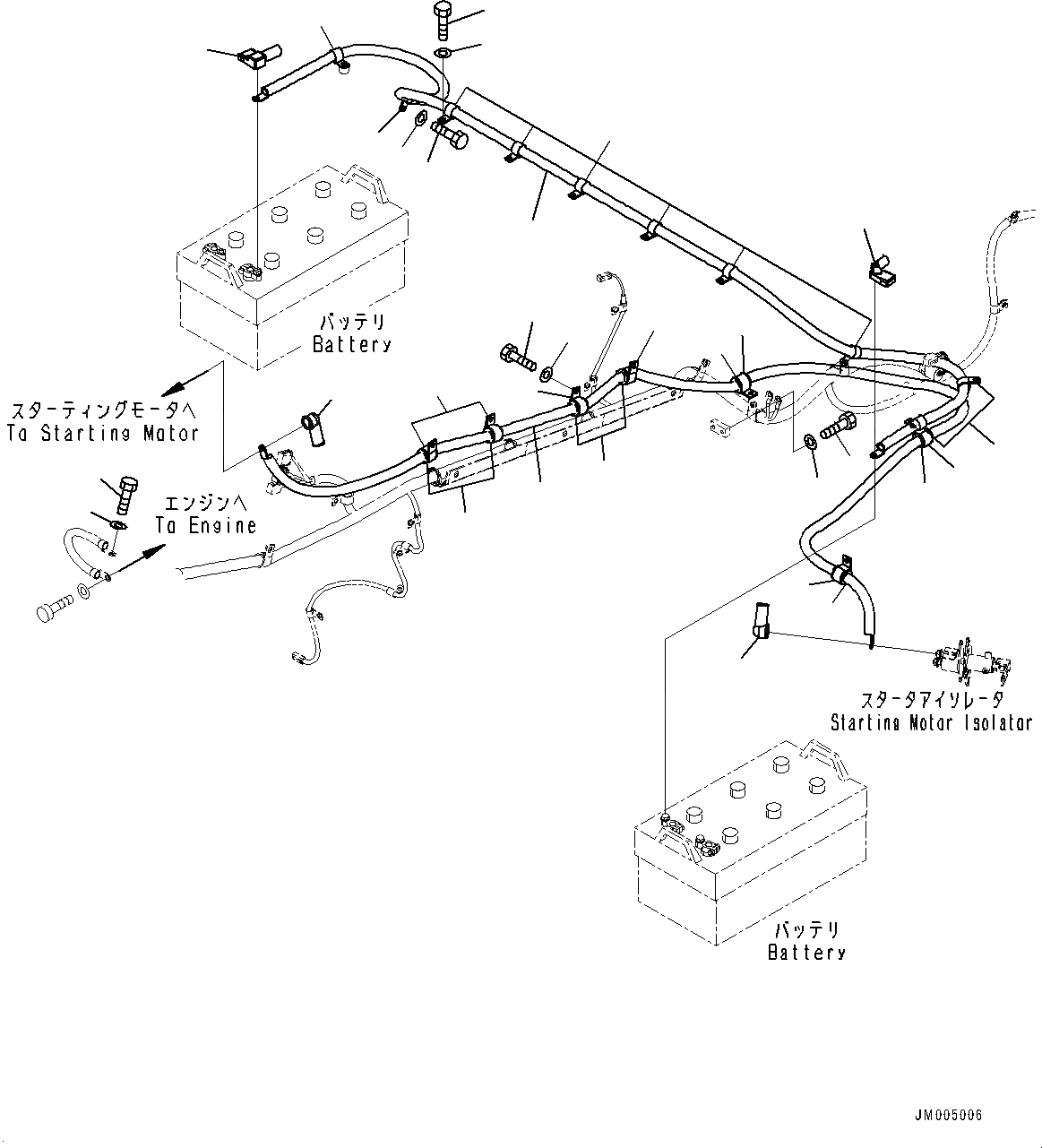 バッテリ
Battery

スターティングモータへ
To Starting Motor

エンジンへ
To Engine

スタータアイソレータ
Starting Motor Isolator

バッテリ
Battery

JM005006