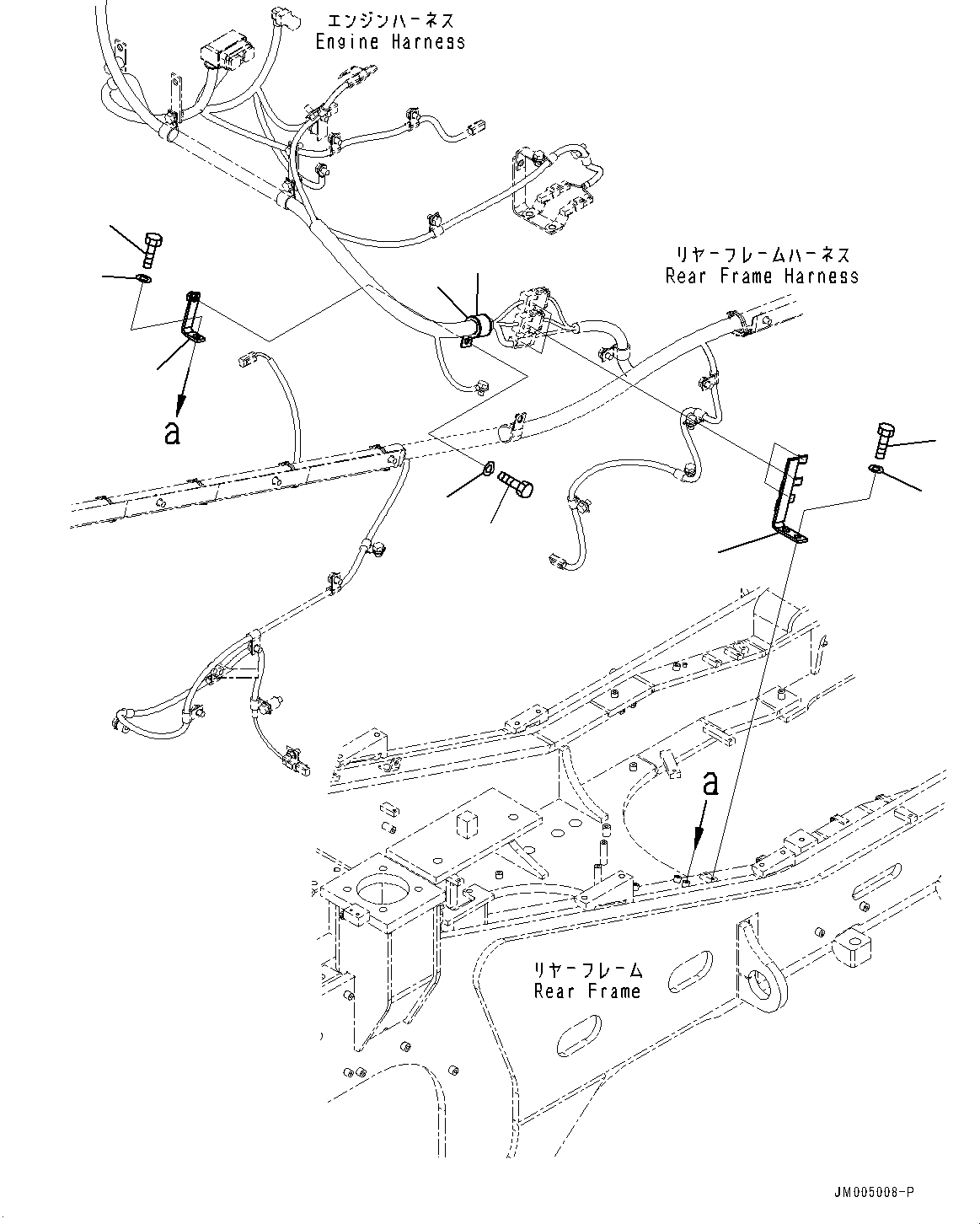 エンジンハーネス
Engine Harness

リヤーフレームハーネス
Rear Frame Harness

a

a

リヤーフレーム
Rear Frame

JM005008-P