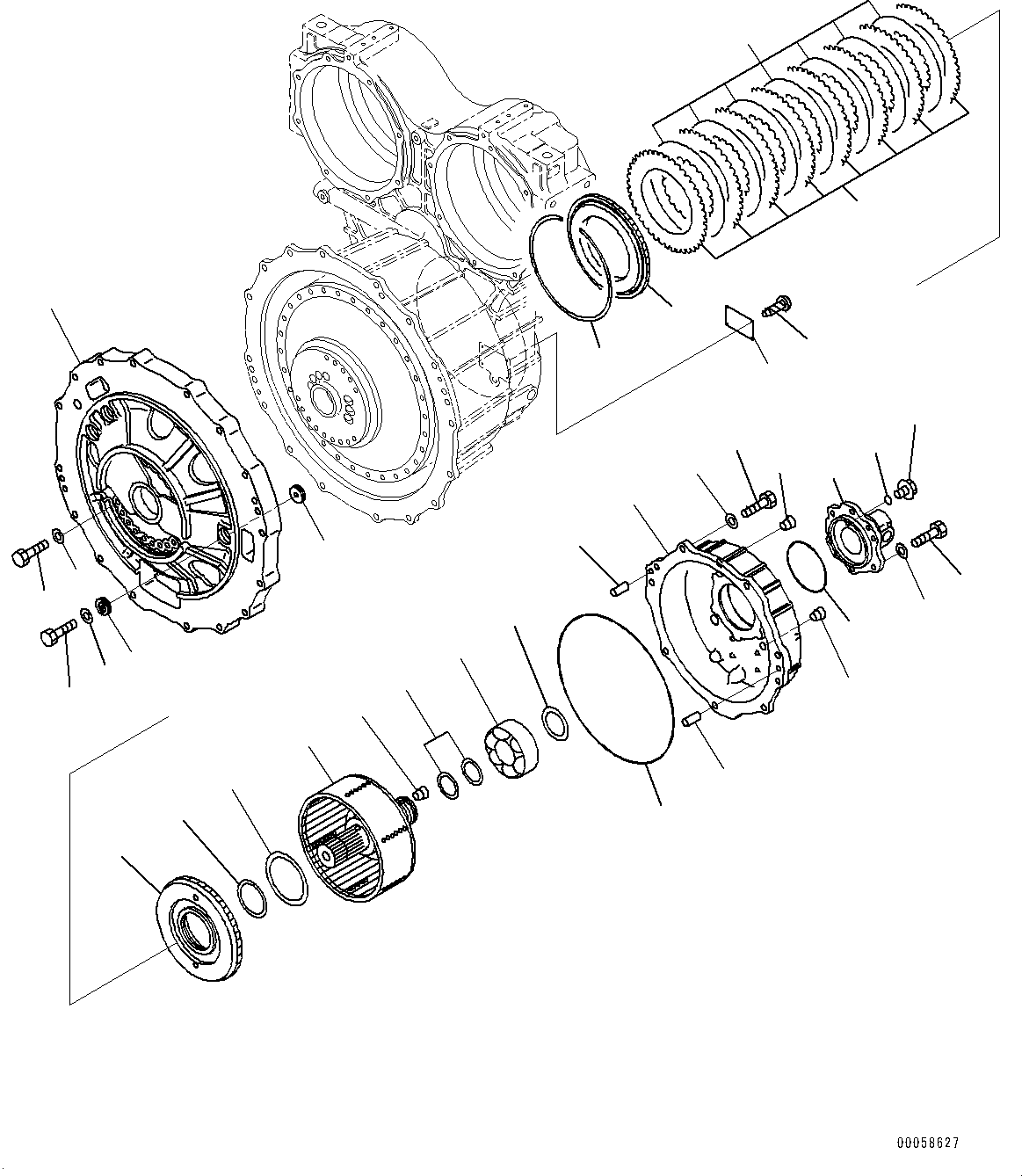 00058627