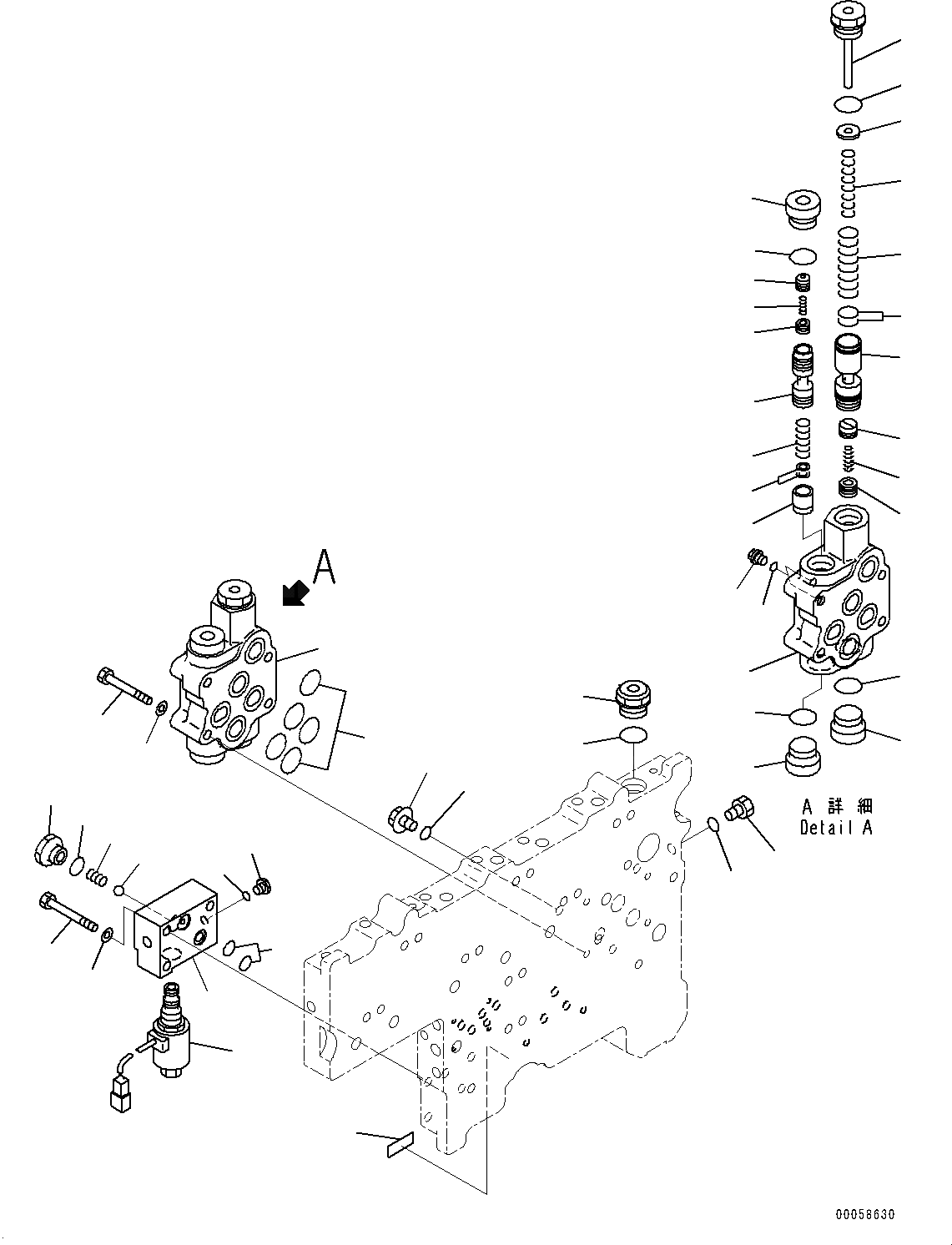 A

A 詳細
Detail A

00058630