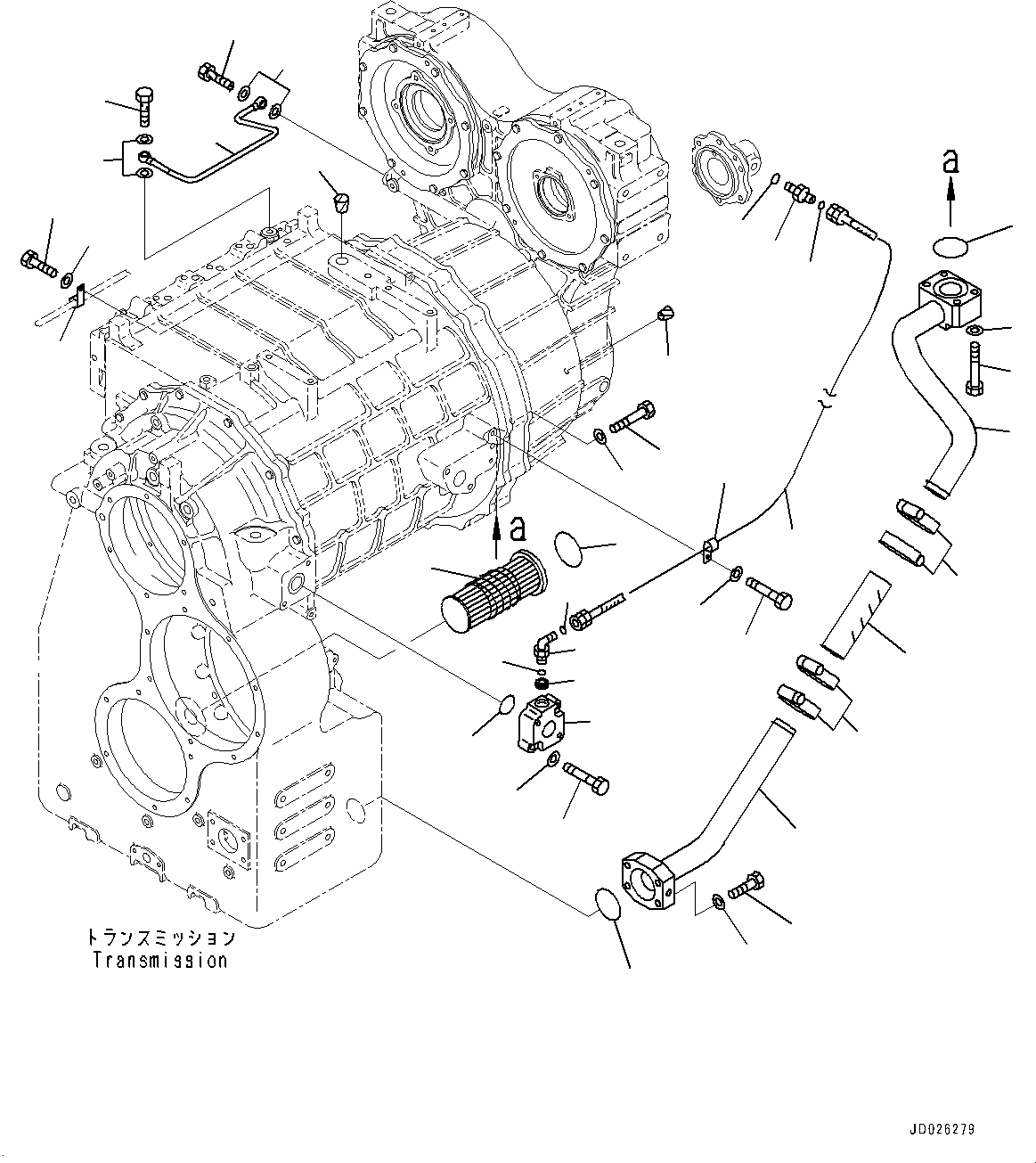 a

a

トランスミッション
Transmission

JD026279