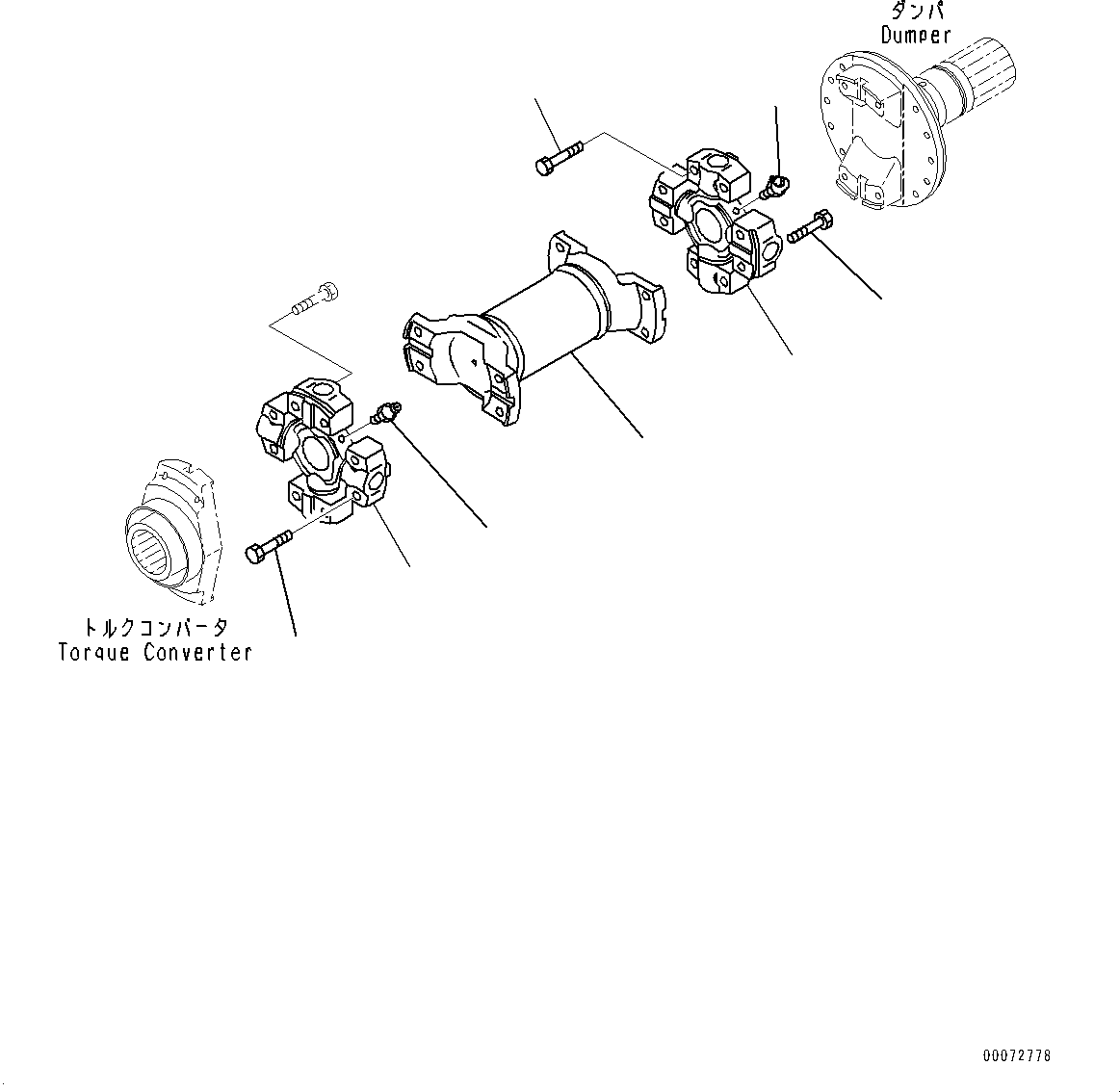 ダンパ
Dumper

トルクコンバータ
Torque Converter

00072778