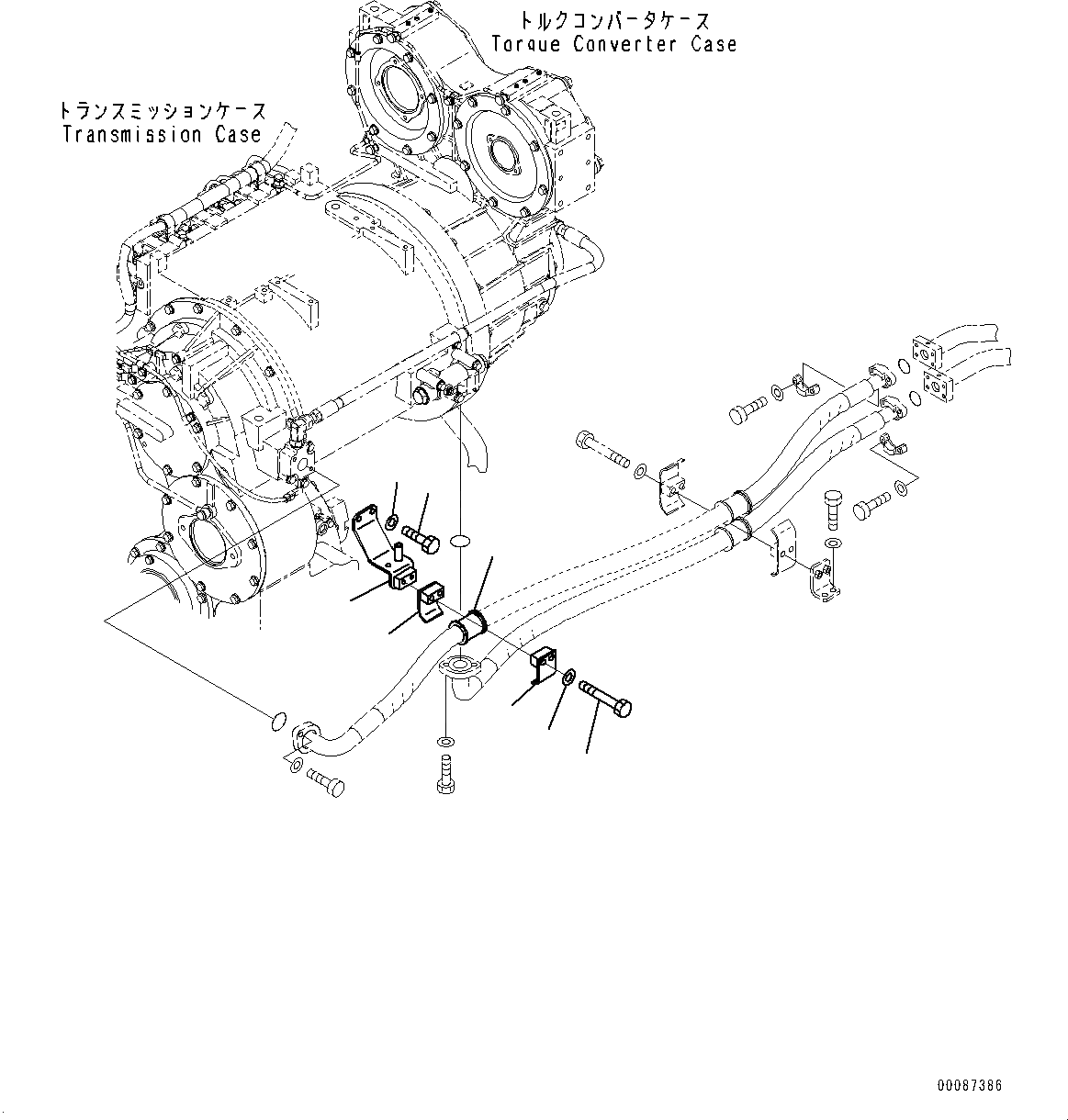 トルクコンバータケース
Torque Converter Case

トランスミッションケース
Transmission Case

00087386