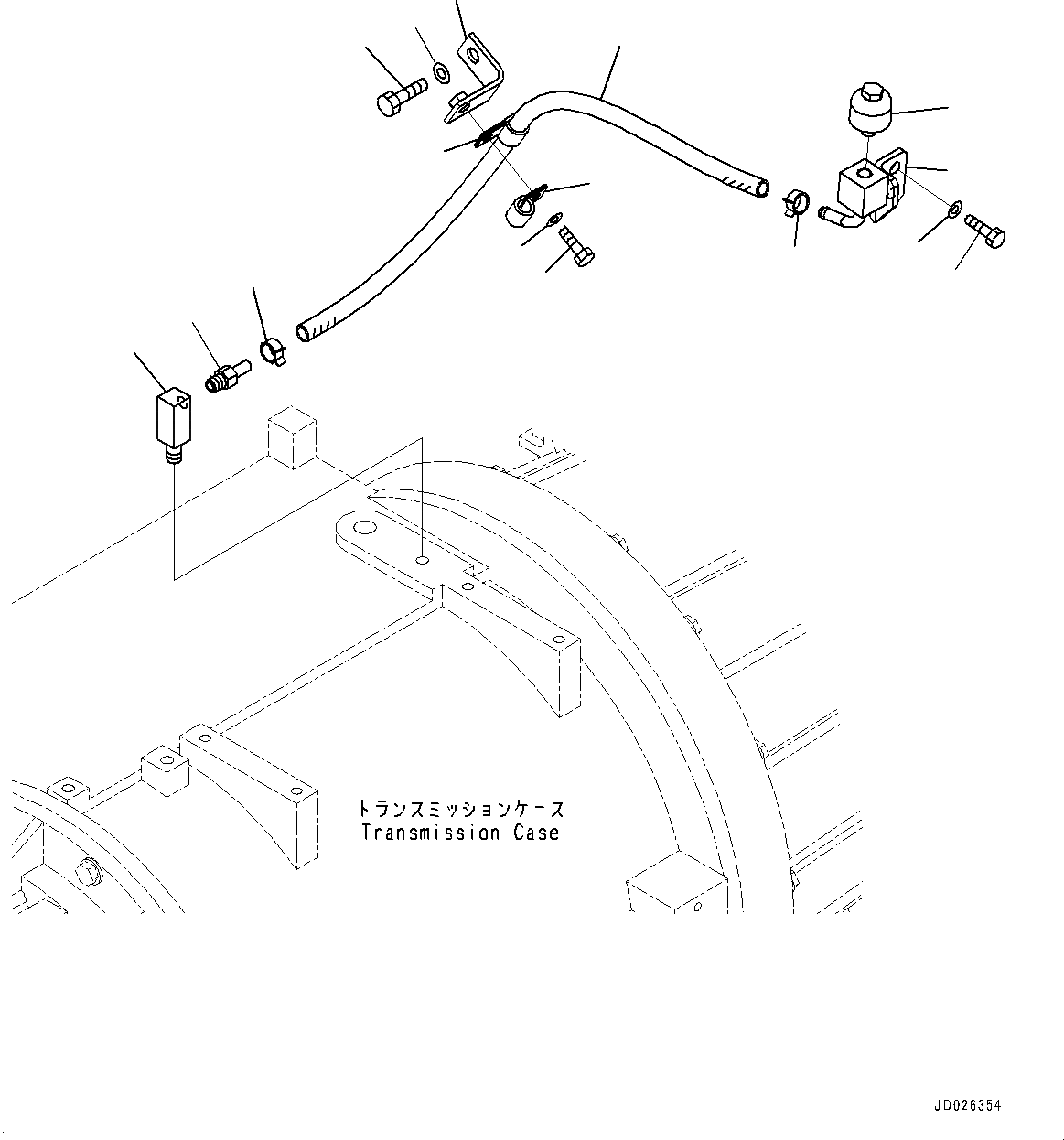 トランスミッションケース
Transmission Case

JD026354