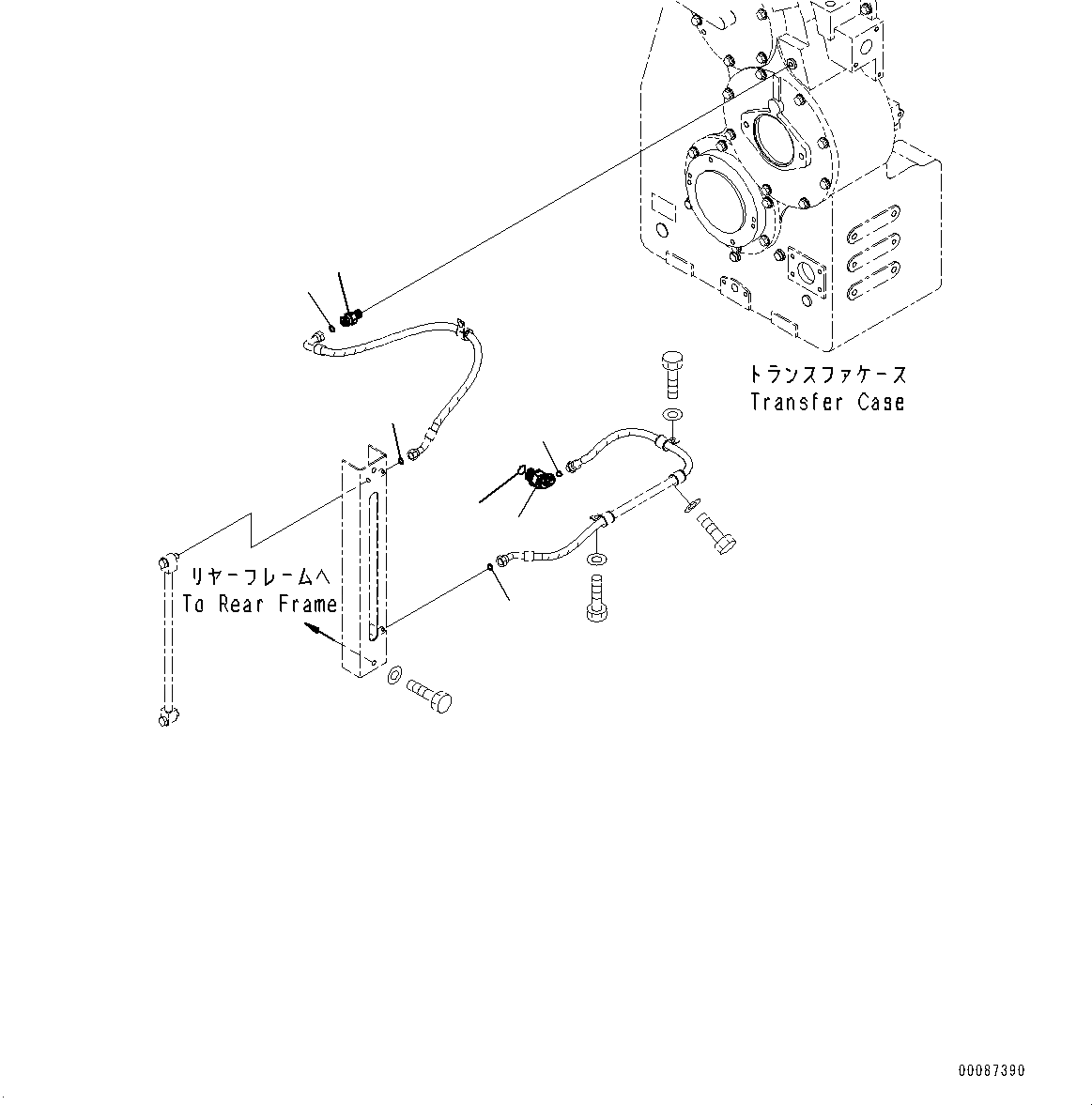 トランスファケース
Transfer Case

リヤーフレームへ
To Rear Frame

00087390