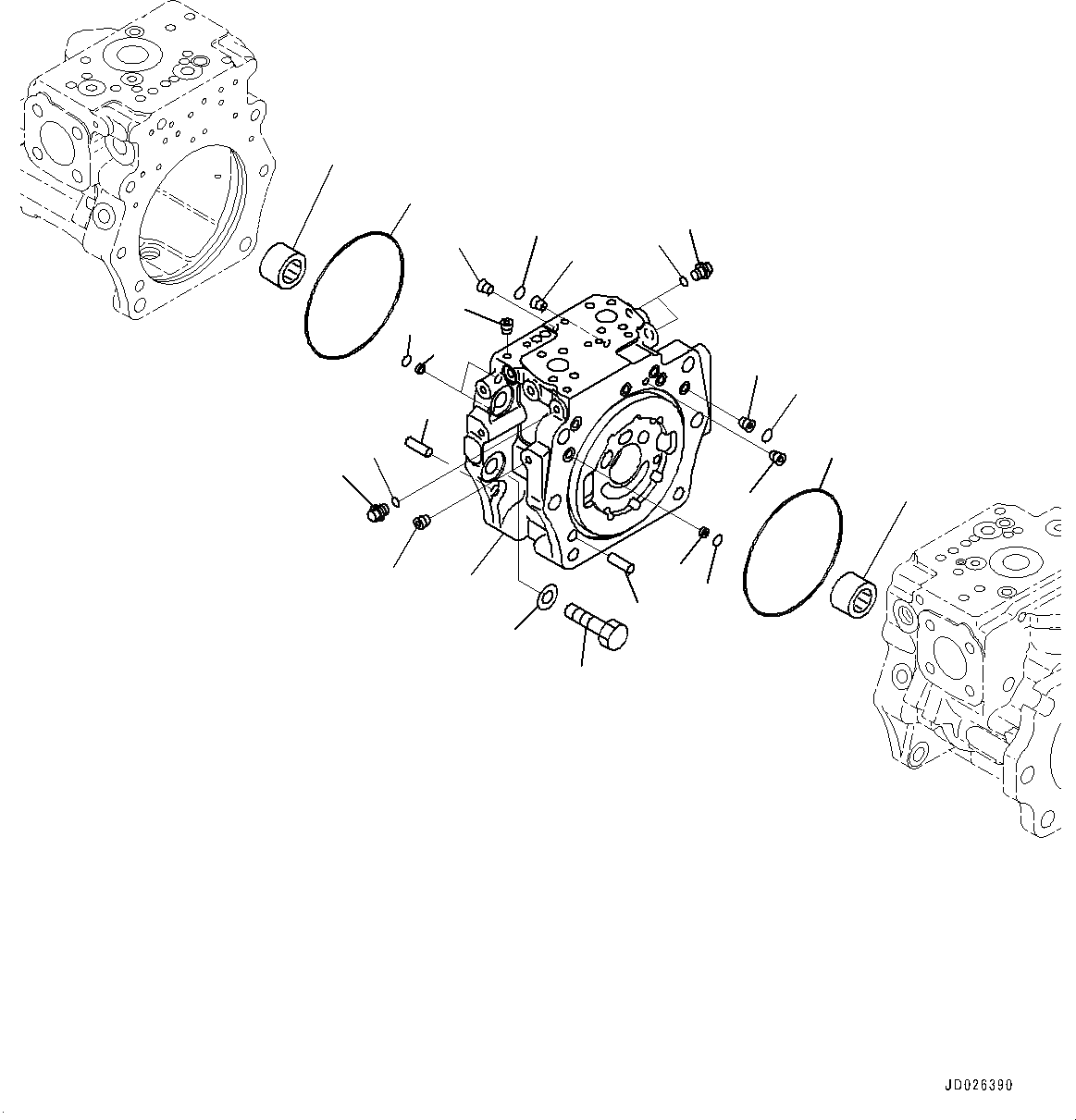 JD026390