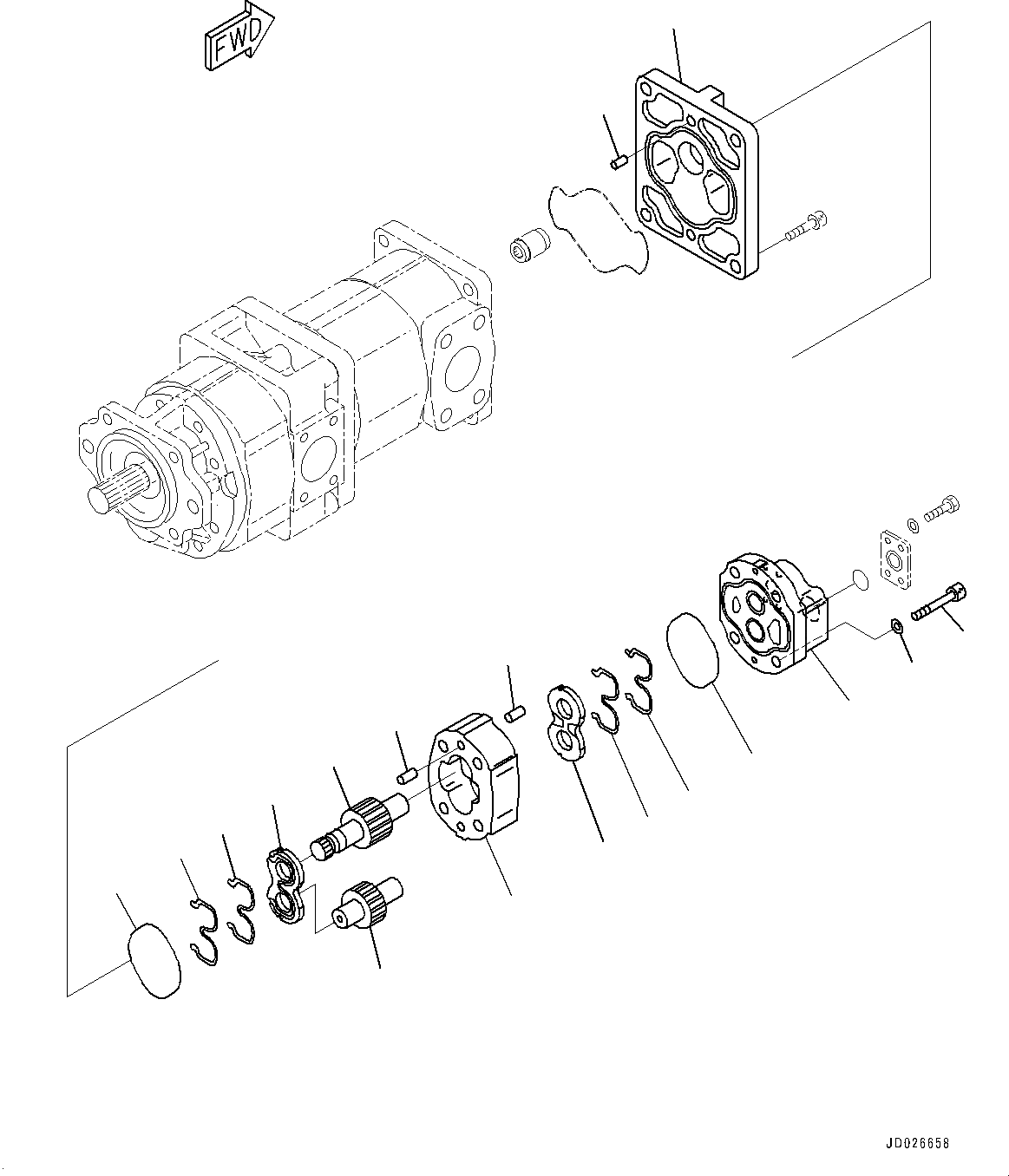 FWD

JD026658