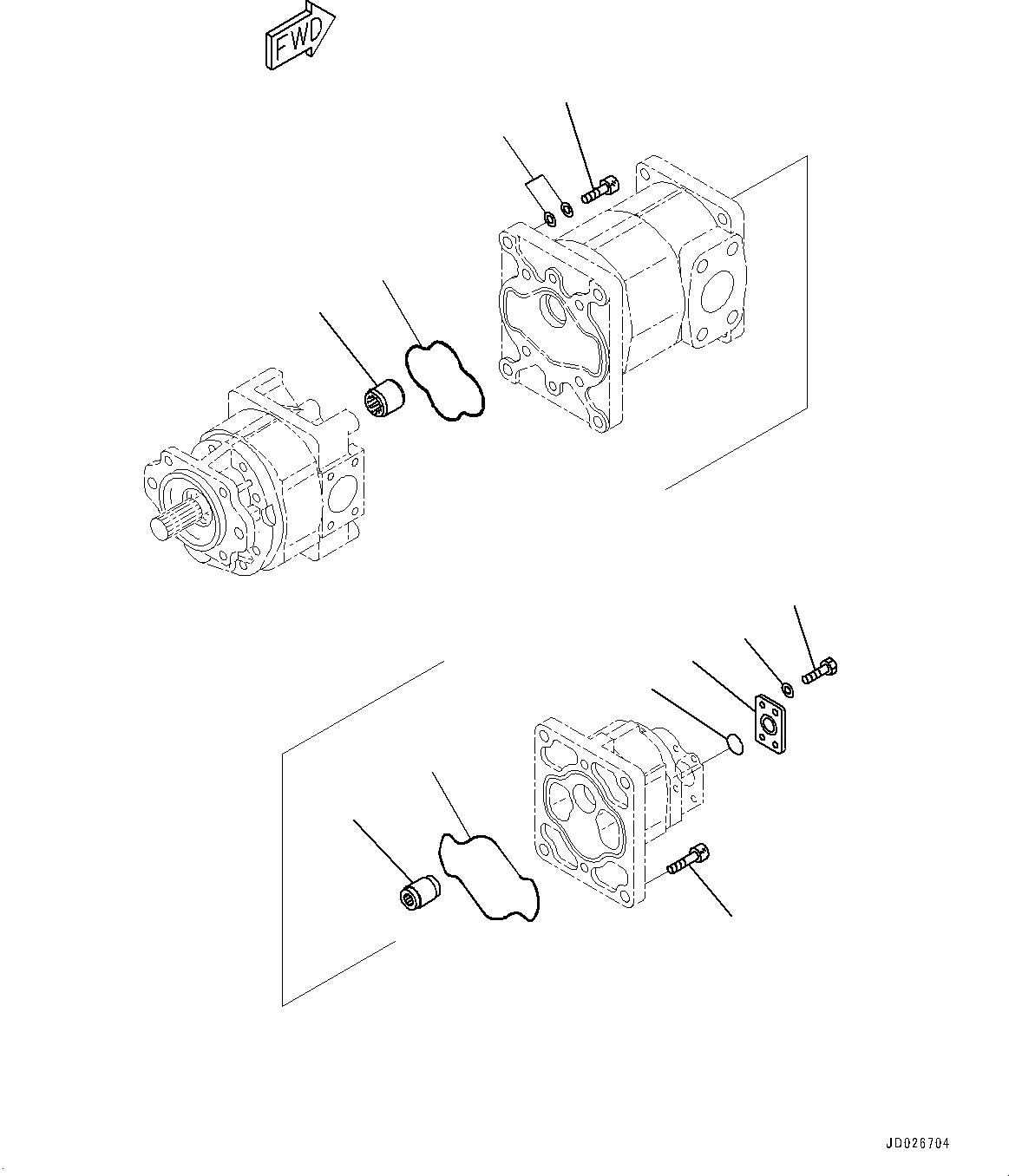 FWD

JD026704