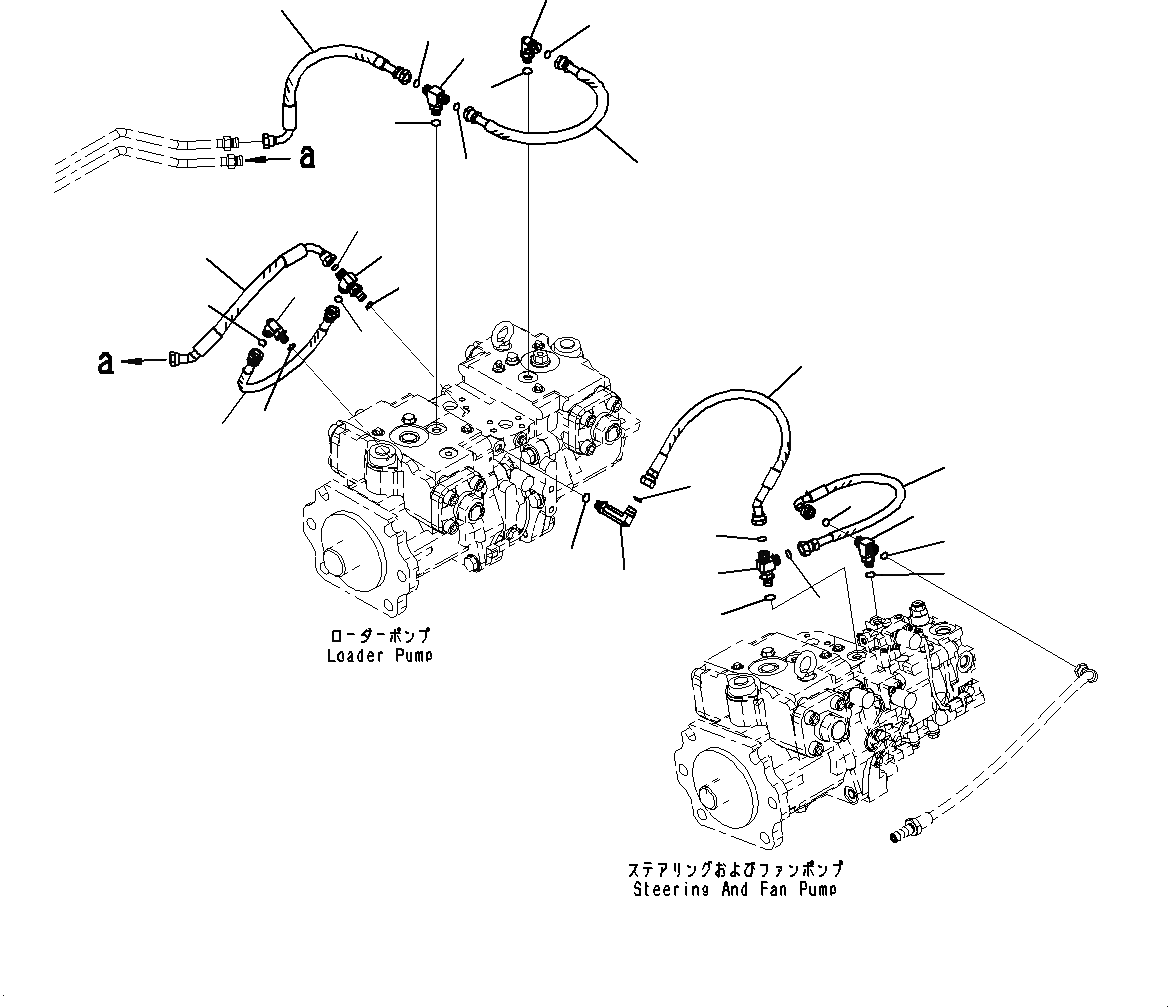 a

a

ローダーポンプ
Loader Pump

ステアリングおよびファンポンプ
Steering And Fan Pump