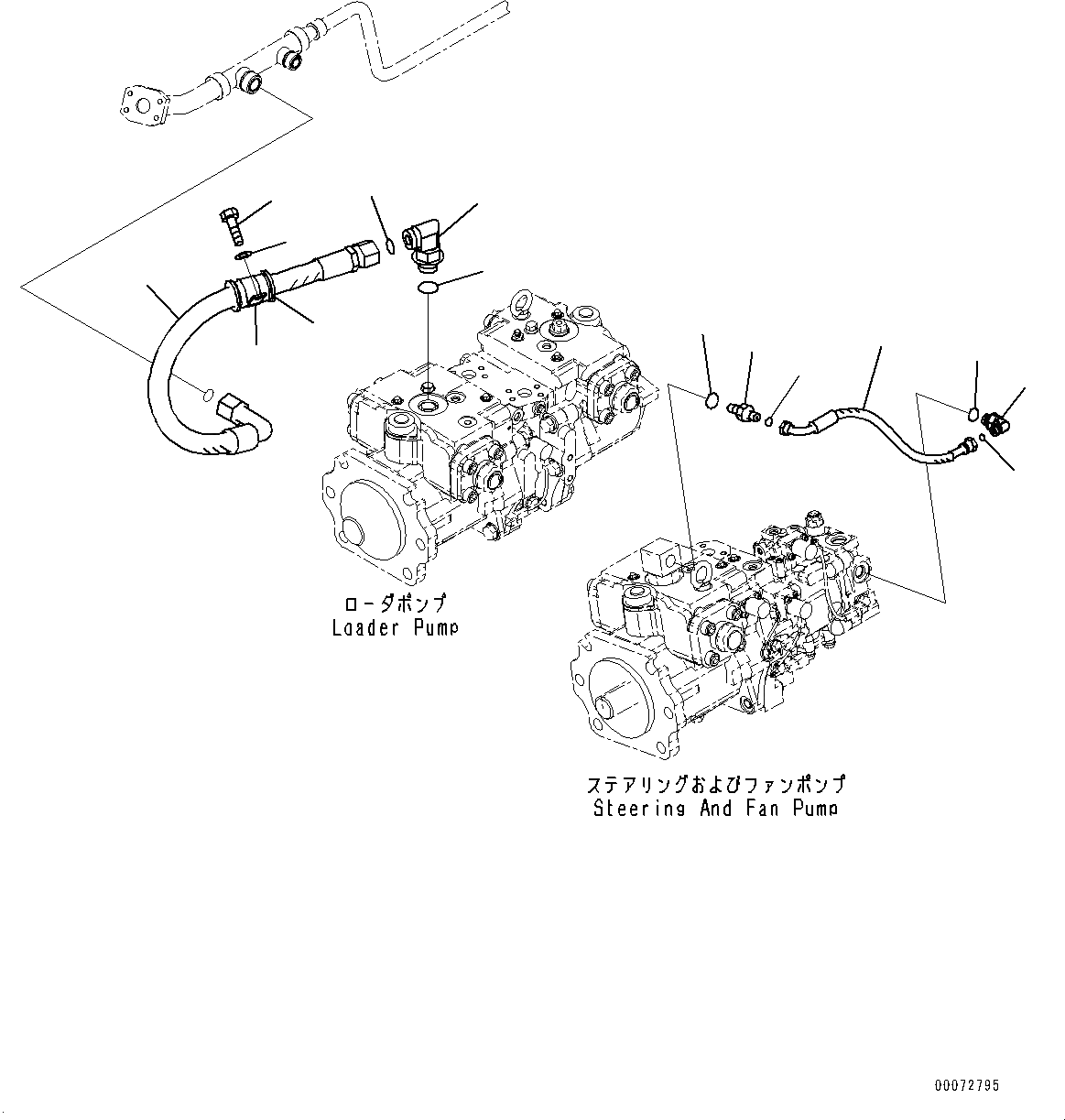 ローダポンプ
Loader Pump

ステアリングおよびファンポンプ
Steering And Fan Pump

00072795